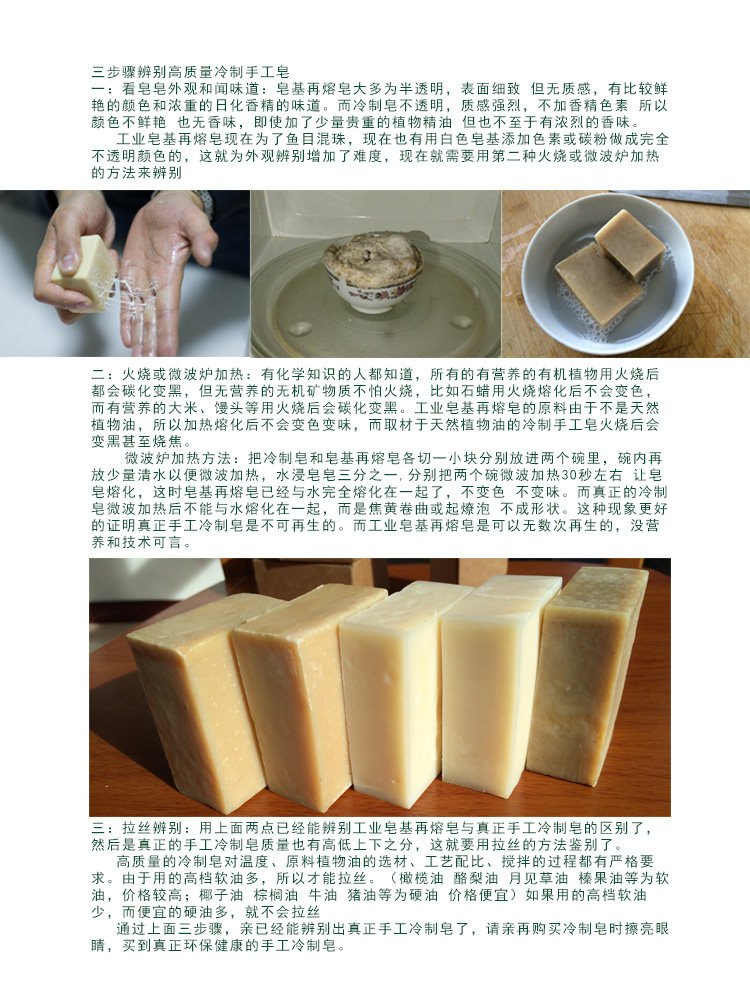 三步骤辨别高质量冷制手工皂

一：看皂皂外观和闻味道：皂基再熔皂大多为半透明，表面细致 但无质感，有比较鲜艳的颜色和浓重的日化香精的味道。而冷制皂不透明，质感强烈，不加香精色素 所以颜色不鲜艳 也无香味，即使加了少量贵重的植物精油 但也不至于有浓烈的香味。

工业皂基再熔皂现在为了鱼目混珠，现在也有用白色皂基添加色素或碳粉做成完全不透明颜色的，这就为外观辨别增加了难度，现在就需要用第二种火烧或微波炉加热的方法来辨别

二：火烧或微波炉加热：有化学知识的人都知道，所有的有营养的有机植物用火烧后都会碳化变黑，但无营养的无机矿物质不怕火烧，比如石蜡用火烧熔化后不会变色，而有营养的大米、馒头等用火烧后会碳化变黑。工业皂基再熔皂的原料由于不是天然植物油，所以加热熔化后不会变色变味，而取材于天然植物油的冷制手工皂火烧后会变黑甚至烧焦。

微波炉加热方法：把冷制皂和皂基再熔皂各切一小块分别放进两个碗里，碗内再放少量清水以便微波加热，水浸皂皂三分之一，分别把两个碗微波加热30秒左右 让皂皂熔化，这时皂基再熔皂已经与水完全熔化在一起了，不变色 不变味。而真正的冷制皂微波加热后不能与水熔化在一起，而是焦黄卷曲或起燎泡 不成形状。这种现象更好的证明真正手工冷制皂是不可再生的。而工业皂基再熔皂是可以无数次再生的，没营养和技术可言。

三：拉丝辨别：用上面两点已经能辨别工业皂基再熔皂与真正手工冷制皂的区别了，然后是真正的手工冷制皂质量也有高低上下之分，这就要用拉丝的方法鉴别了。

高质量的冷制皂对温度、原料植物油的选材、工艺配比、搅拌的过程都有严格要求。由于用的高档软油多，所以才能拉丝。（橄榄油 酪梨油 月见草油 榛果油等为软油，价格较高；椰子油 棕榈油 牛油 猪油等为硬油 价格便宜）如果用的高档软油少，而便宜的硬油多，就不会拉丝

通过上面三步骤，亲已经能辨别出真正手工冷制皂了，请亲再购买冷制皂时擦亮眼睛，买到真正环保健康的手工冷制皂。