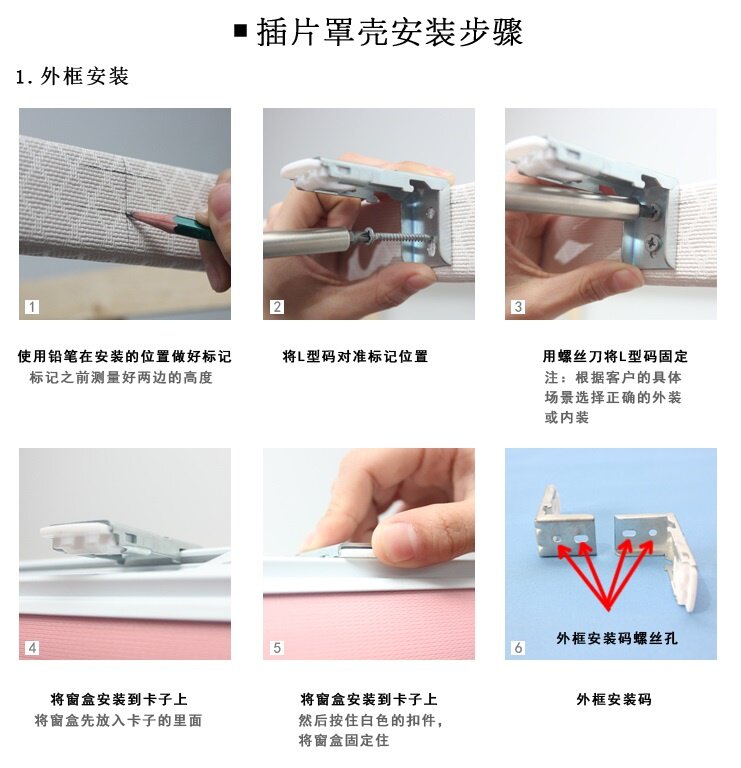 ■ 插片罩壳安装步骤

1. 外框安装

1

使用铅笔在安装的位置做好标记
标记之前测量好两边的高度

2

将L型码对准标记位置

3

用螺丝刀将L型码固定
注：根据客户的具体场景选择正确的外装或内装

4

将窗盒安装到卡子上
将窗盒先放入卡子的里面

5

将窗盒安装到卡子上
然后按住白色的扣件，将窗盒固定住

6

外框安装码螺丝孔

外框安装码