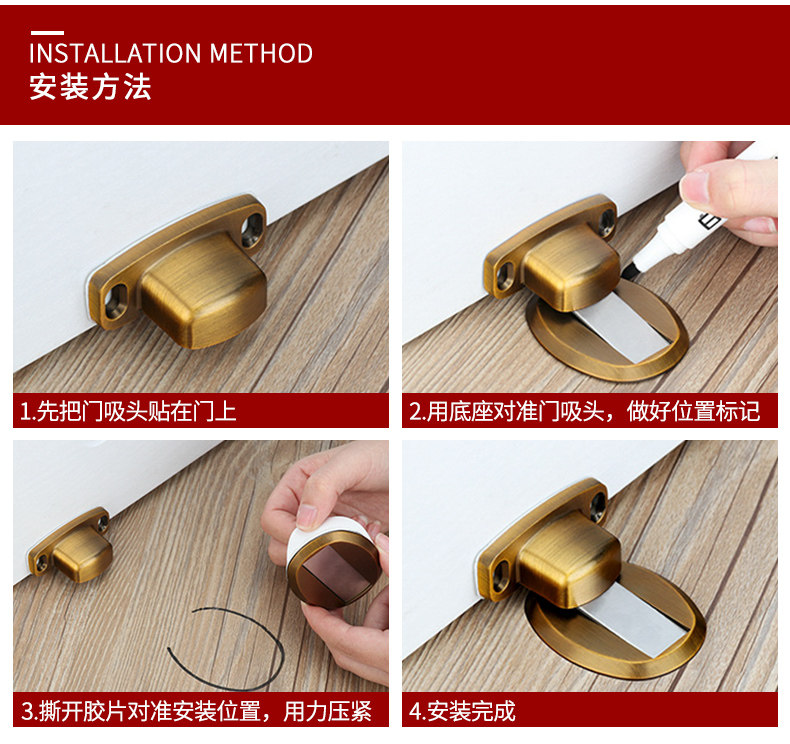 INSTALLATION METHOD
安装方法

1.先把门吸头贴在门上

2.用底座对准门吸头，做好位置标记

3.撕开胶片对准安装位置，用力压紧

4.安装完成