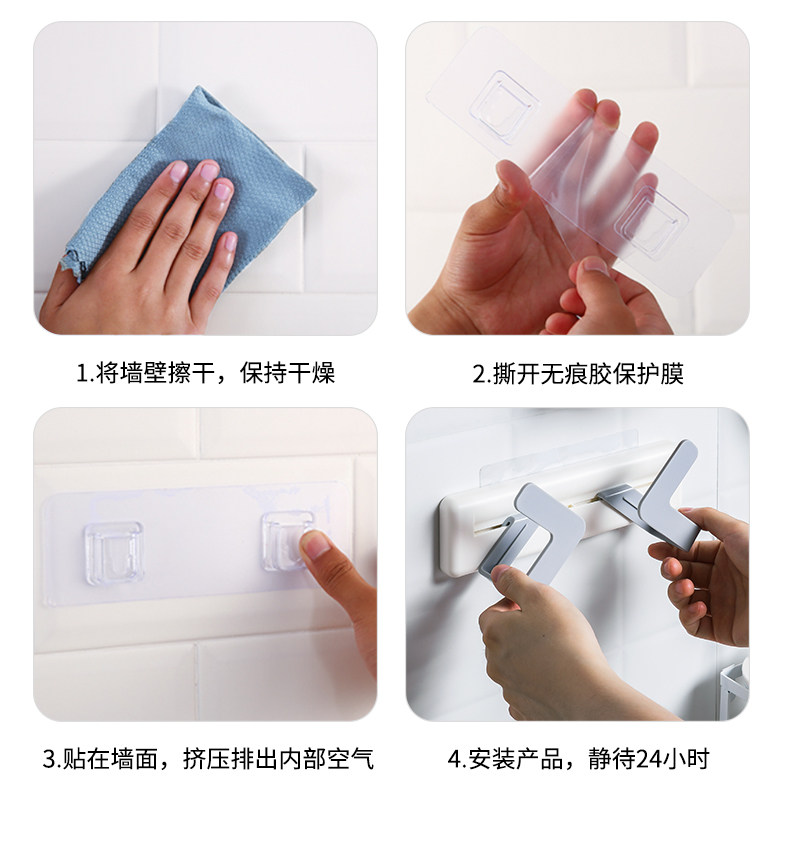 1.将墙壁擦干，保持干燥

2.撕开无痕胶保护膜

3.贴在墙面，挤压排出内部空气

4.安装产品，静待24小时