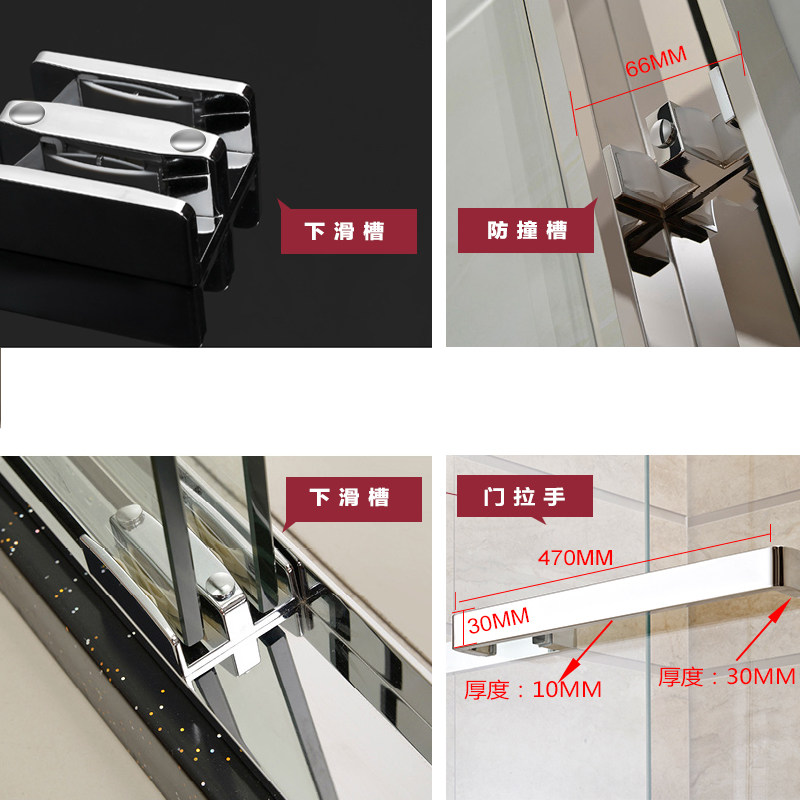 下滑槽

66MM
防撞槽

下滑槽

门拉手
470MM
30MM
厚度：10MM
厚度：30MM