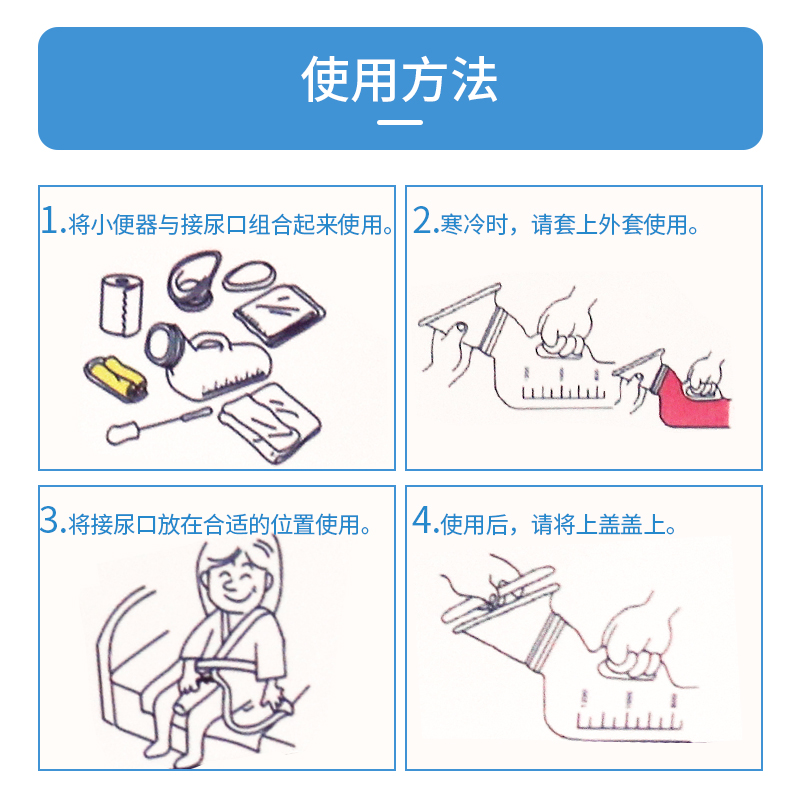 使用方法

1.将小便器与接尿口组合起来使用。

2.寒冷时，请套上外套使用。

3.将接尿口放在合适的位置使用。

4.使用后，请将上盖盖上。