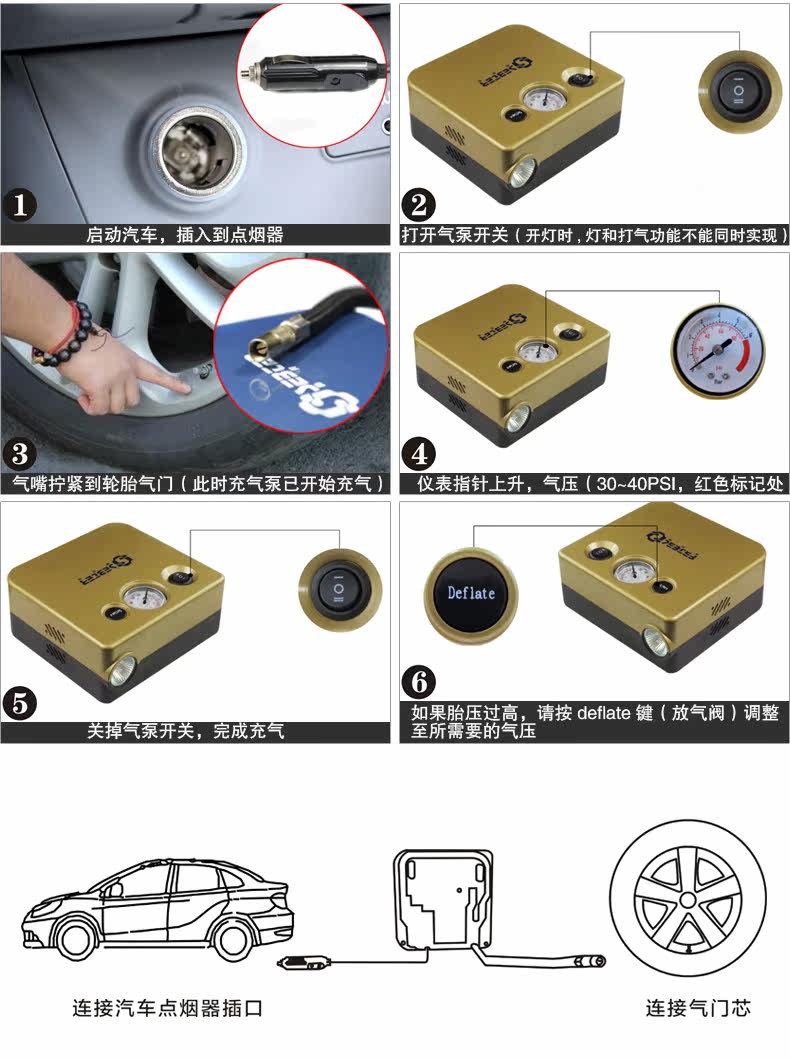 1
启动汽车，插入到点烟器

2
打开气泵开关（开灯时，灯和打气功能不能同时实现）

3
气嘴拧紧到轮胎气门（此时充气泵已开始充气）

4
仪表指针上升，气压（30~40PSI，红色标记处

5
关掉气泵开关，完成充气

Deflate

6
如果胎压过高，请按 deflate 键（放气阀）调整至所需要的气压

连接汽车点烟器插口

连接气门芯