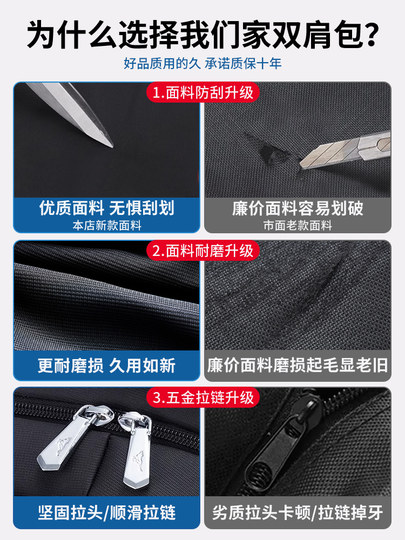 为什么选择我们家双肩包?

好品质用的久 承诺质保十年

1.面料防刮升级

优质面料 无惧刮划
本店新款面料

廉价面料容易划破
市面老款面料

2.面料耐磨升级

更耐磨损 久用如新

廉价面料磨损起毛显老旧

3.五金拉链升级

坚固拉头/顺滑拉链

劣质拉头卡顿/拉链掉牙