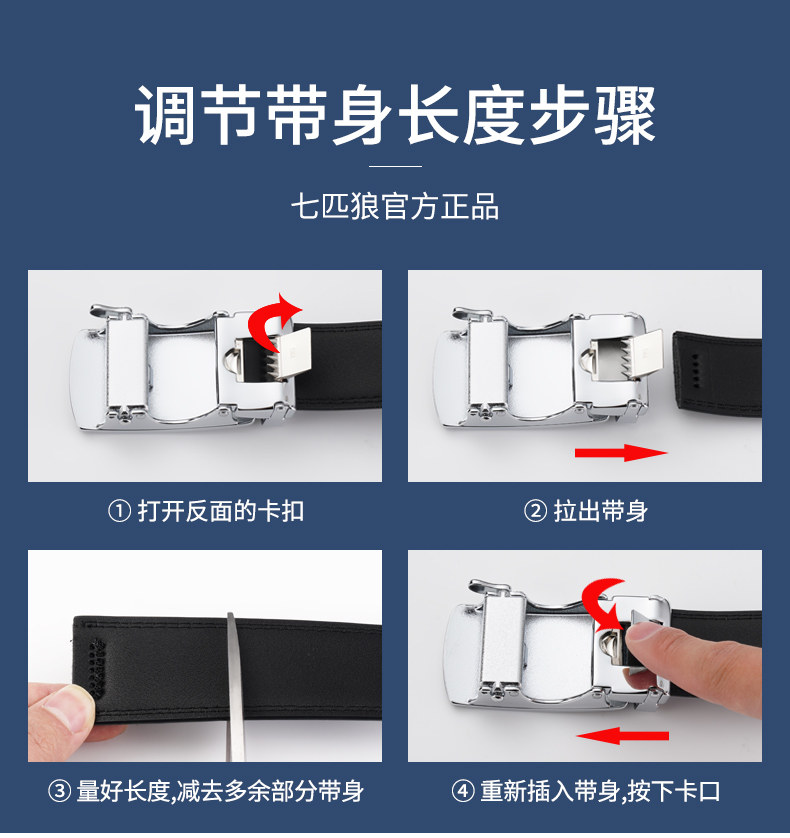 调节带身长度步骤

七匹狼官方正品

① 打开反面的卡扣

② 拉出带身

③ 量好长度,减去多余部分带身

④ 重新插入带身,按下卡口