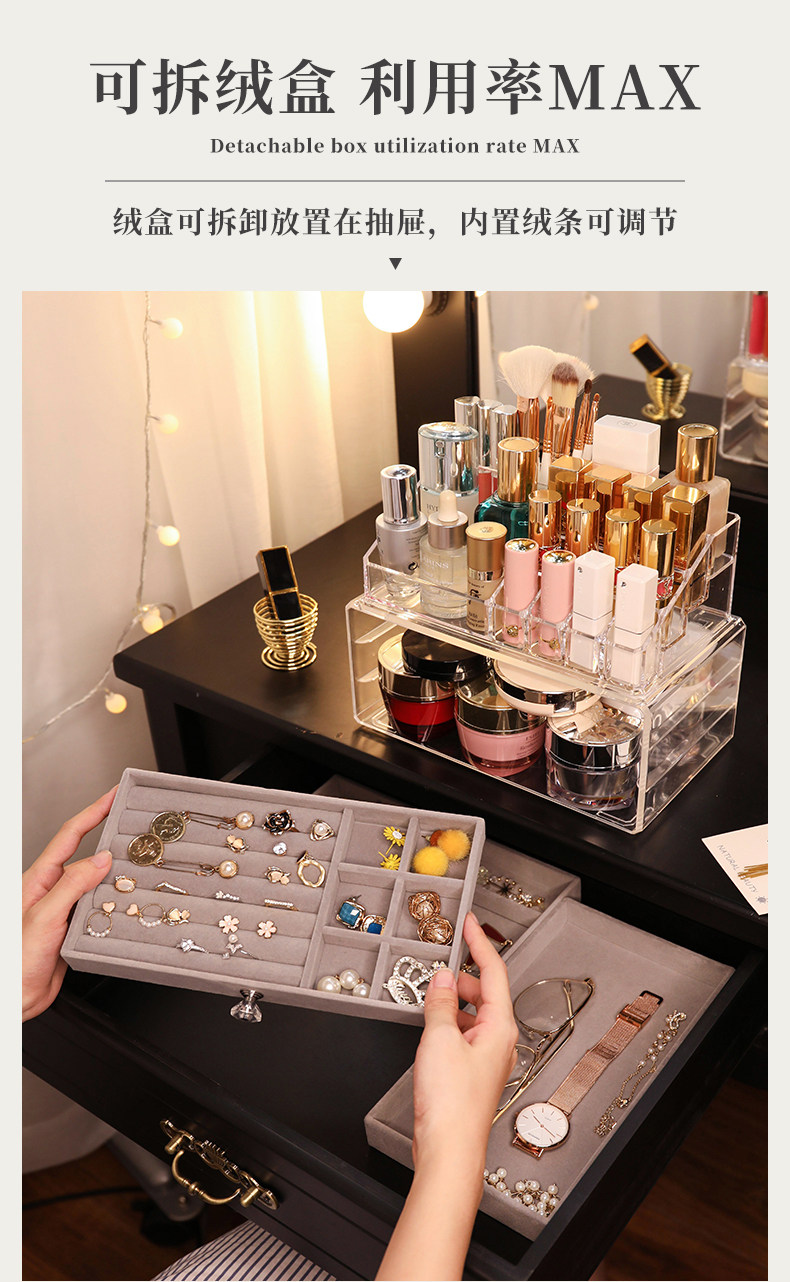 可拆绒盒 利用率MAX

Detachable box utilization rate MAX

绒盒可拆卸放置在抽屉，内置绒条可调节

▼