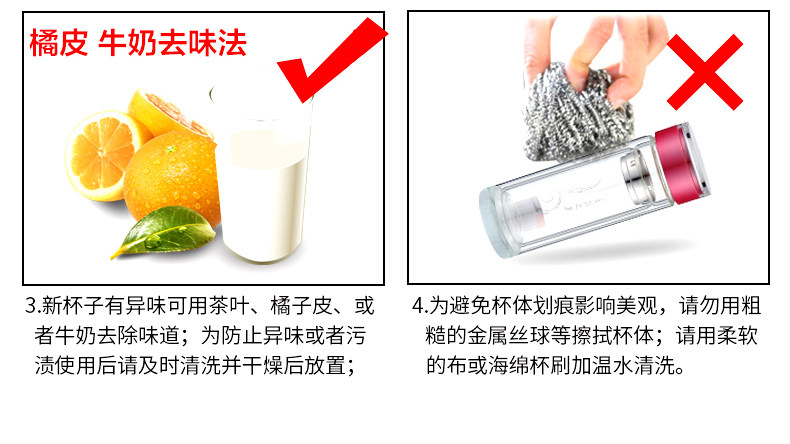 橘皮 牛奶去味法

3.新杯子有异味可用茶叶、橘子皮、或者牛奶去除味道；为防止异味或者污渍使用后请及时清洗并干燥后放置；

4.为避免杯体划痕影响美观，请勿用粗糙的金属丝球等擦拭杯体；请用柔软的布或海绵杯刷加温水清洗。