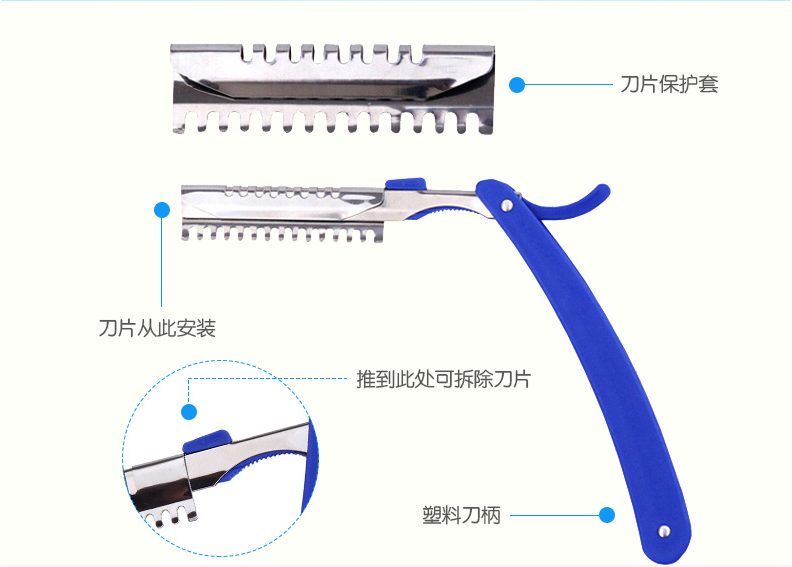 刀片保护套

刀片从此安装

推到此处可拆除刀片

塑料刀柄