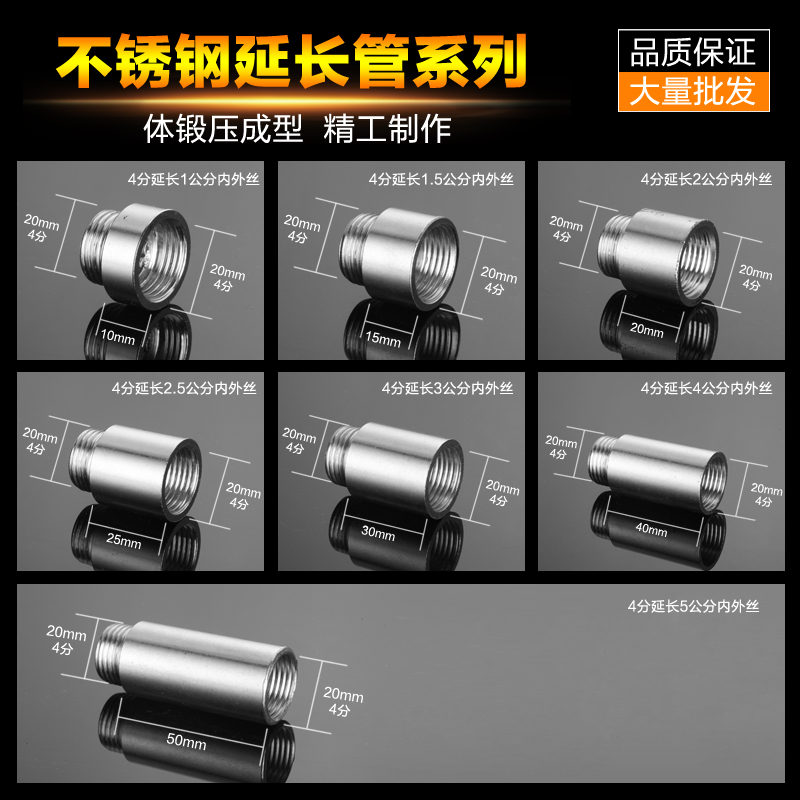 不锈钢延长管系列

品质保证
大量批发

体锻压成型 精工制作

4分延长1公分内外丝
20mm
4分
20mm
4分
10mm

4分延长1.5公分内外丝
20mm
4分
20mm
4分
15mm

4分延长2公分内外丝
20mm
4分
20mm
4分
20mm

4分延长2.5公分内外丝
20mm
4分
20mm
4分
25mm

4分延长3公分内外丝
20mm
4分
20mm
4分
30mm

4分延长4公分内外丝
20mm
4分
20mm
4分
40mm

4分延长5公分内外丝
20mm
4分
20mm
4分
50mm