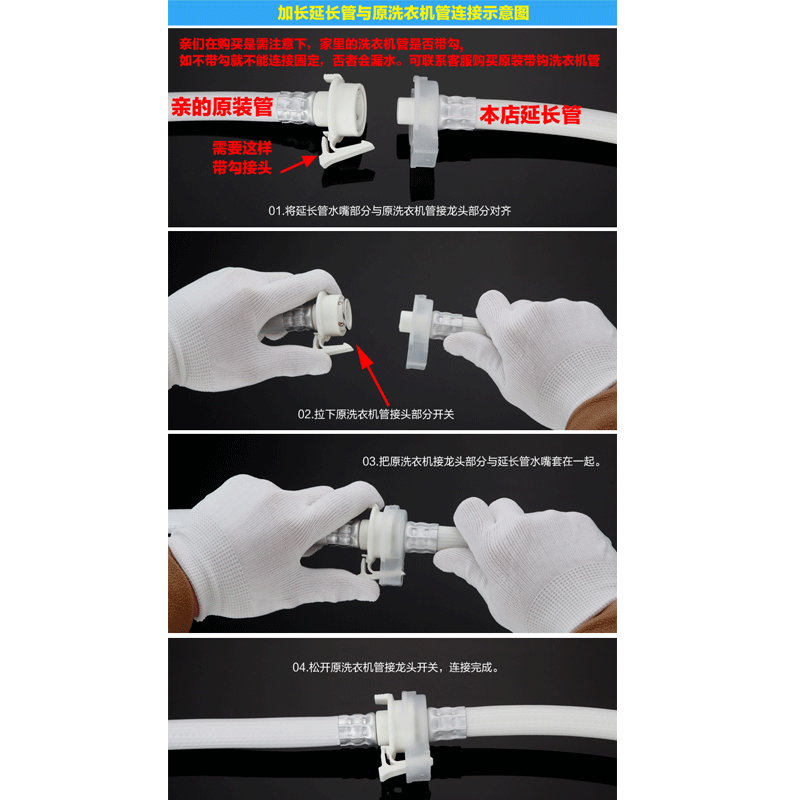 加长延长管与原洗衣机管连接示意图

亲们在购买是需注意下，家里的洗衣机管是否带勾，如不带勾就不能连接固定，否者会漏水。可联系客服购买原装带钩洗衣机管

亲的原装管

本店延长管

需要这样带勾接头

01.将延长管水嘴部分与原洗衣机管接龙头部分对齐

02.拉下原洗衣机管接头部分开关

03.把原洗衣机接龙头部分与延长管水嘴套在一起。

04.松开原洗衣机管接龙头开关，连接完成。