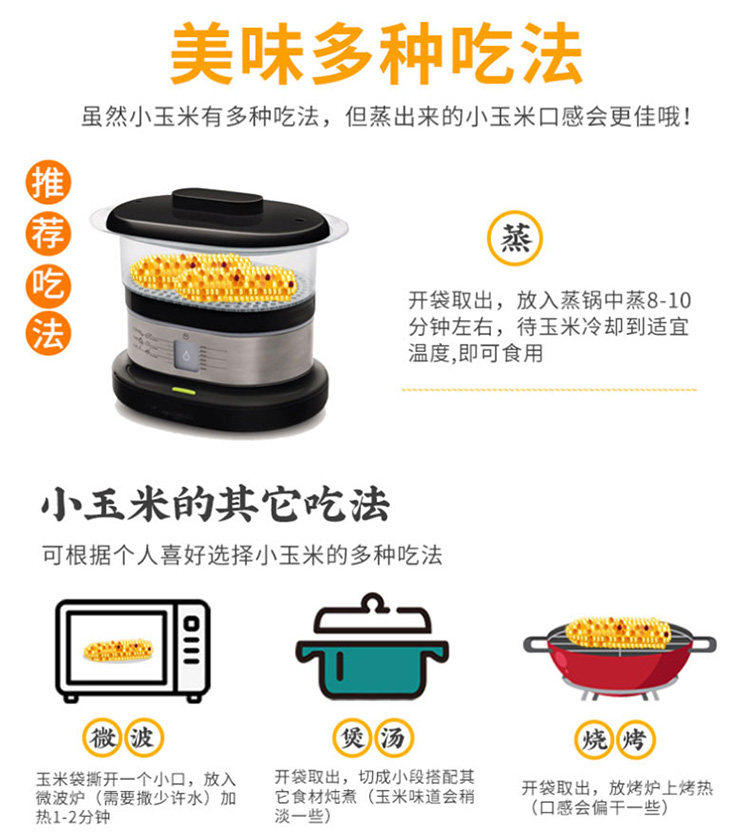 美味多种吃法

虽然小玉米有多种吃法，但蒸出来的小玉米口感会更佳哦！

推荐吃法

蒸

开袋取出，放入蒸锅中蒸8-10分钟左右，待玉米冷却到适宜温度,即可食用

小玉米的其它吃法

可根据个人喜好选择小玉米的多种吃法

微波

玉米袋撕开一个小口，放入微波炉（需要撒少许水）加热1-2分钟

煲汤

开袋取出，切成小段搭配其它食材炖煮（玉米味道会稍淡一些）

烧烤

开袋取出，放烤炉上烤热（口感会偏干一些）