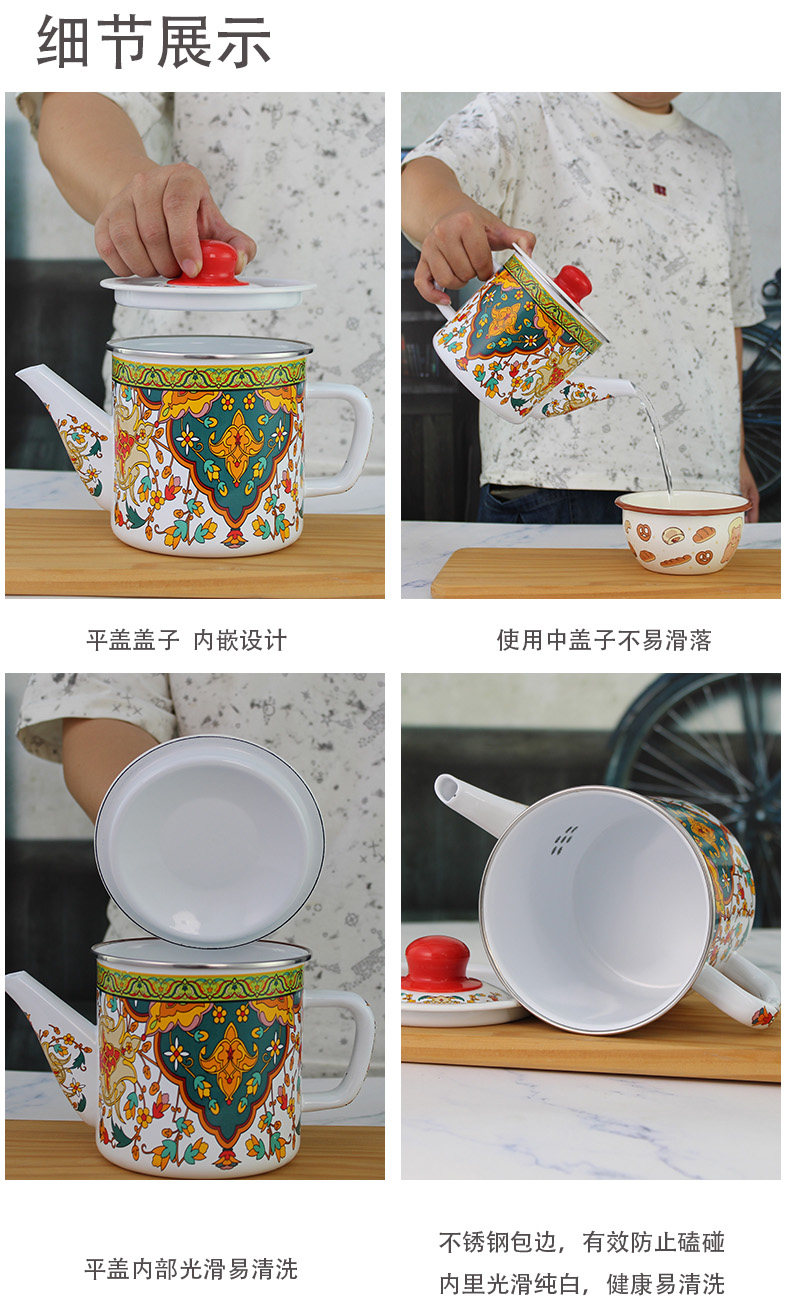 细节展示

平盖盖子 内嵌设计

使用中盖子不易滑落

平盖内部光滑易清洗

不锈钢包边，有效防止磕碰
内里光滑纯白，健康易清洗