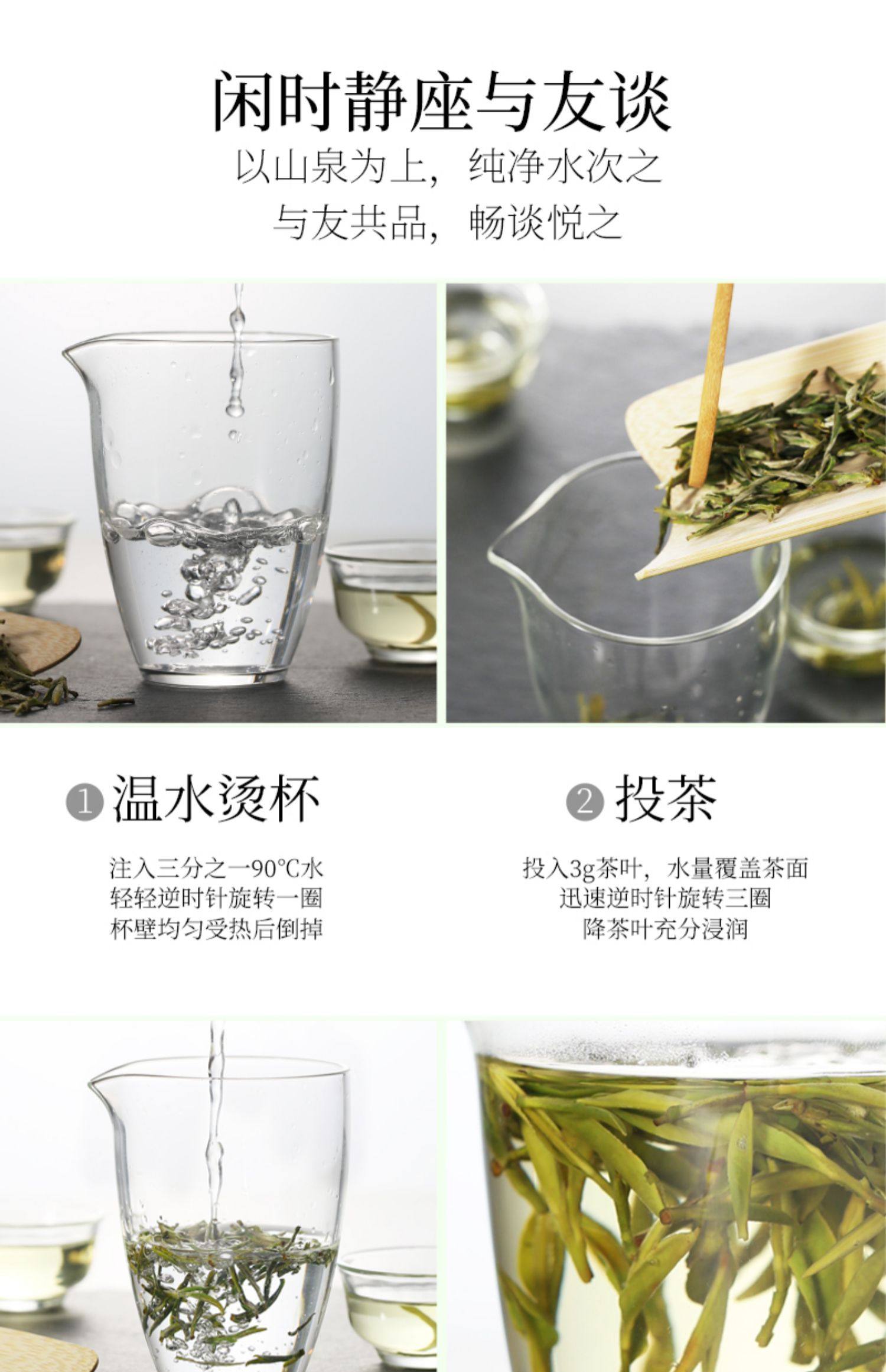 闲时静座与友谈

以山泉为上，纯净水次之
与友共品，畅谈悦之

① 温水烫杯

注入三分之一90℃水
轻轻逆时针旋转一圈
杯壁均匀受热后倒掉

② 投茶

投入3g茶叶，水量覆盖茶面
迅速逆时针旋转三圈
降茶叶充分浸润