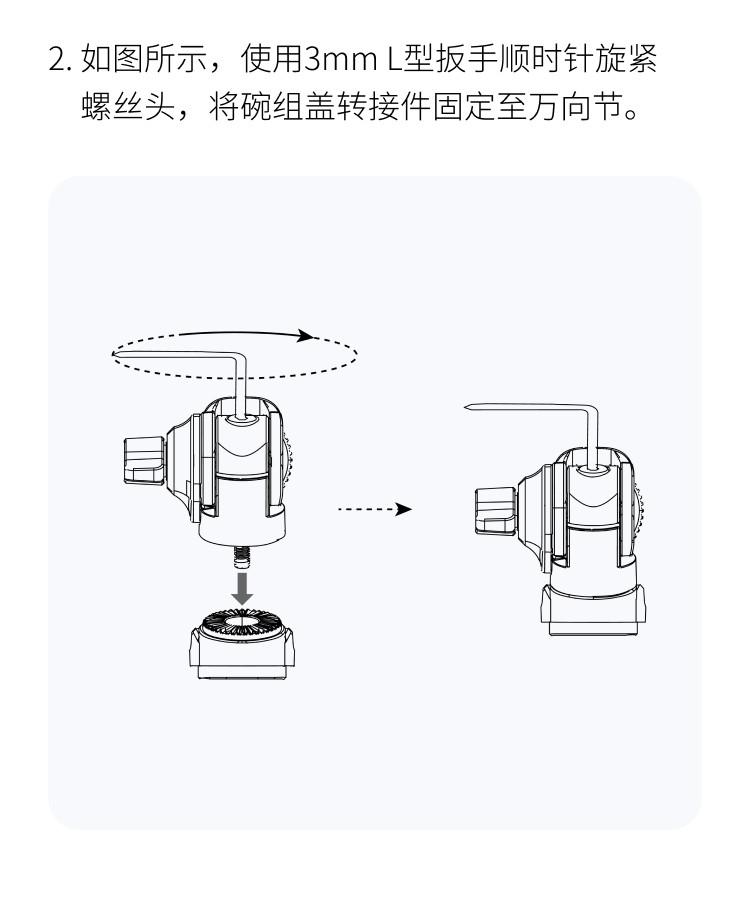 2. 如图所示，使用3mm L型扳手顺时针旋紧螺丝头，将碗组盖转接件固定至万向节。