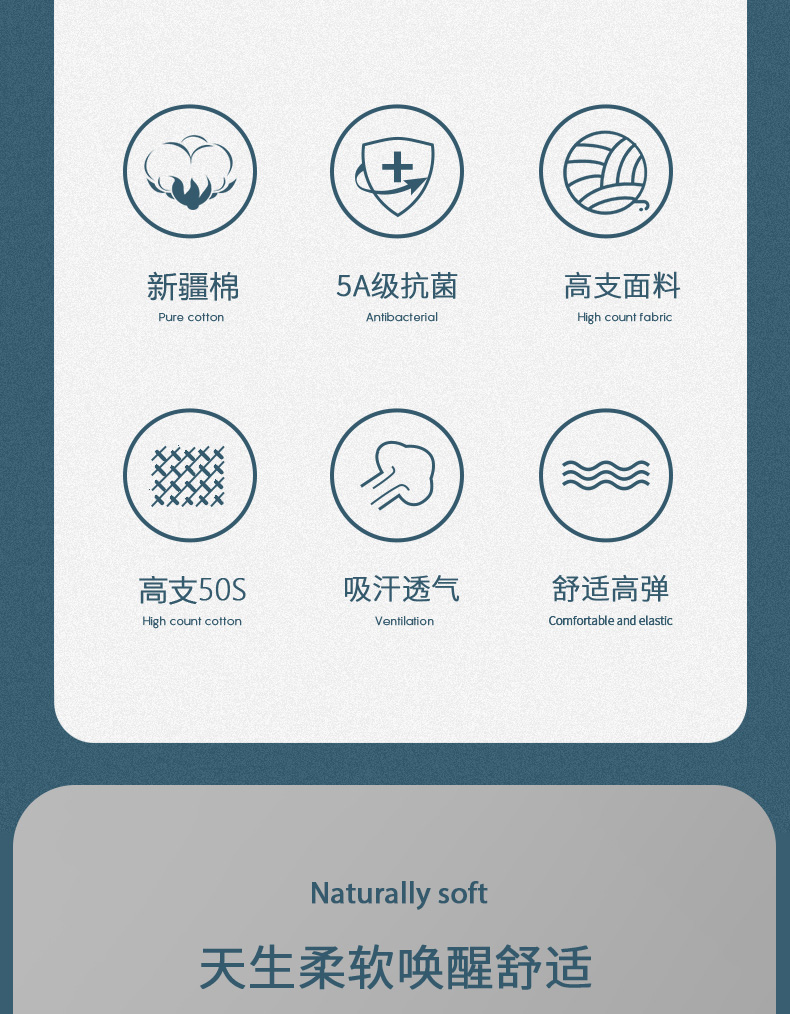 新疆棉
Pure cotton

5A级抗菌
Antibacterial

高支面料
High count fabric

高支50S
High count cotton

吸汗透气
Ventilation

舒适高弹
Comfortable and elastic

Naturally soft

天生柔软唤醒舒适