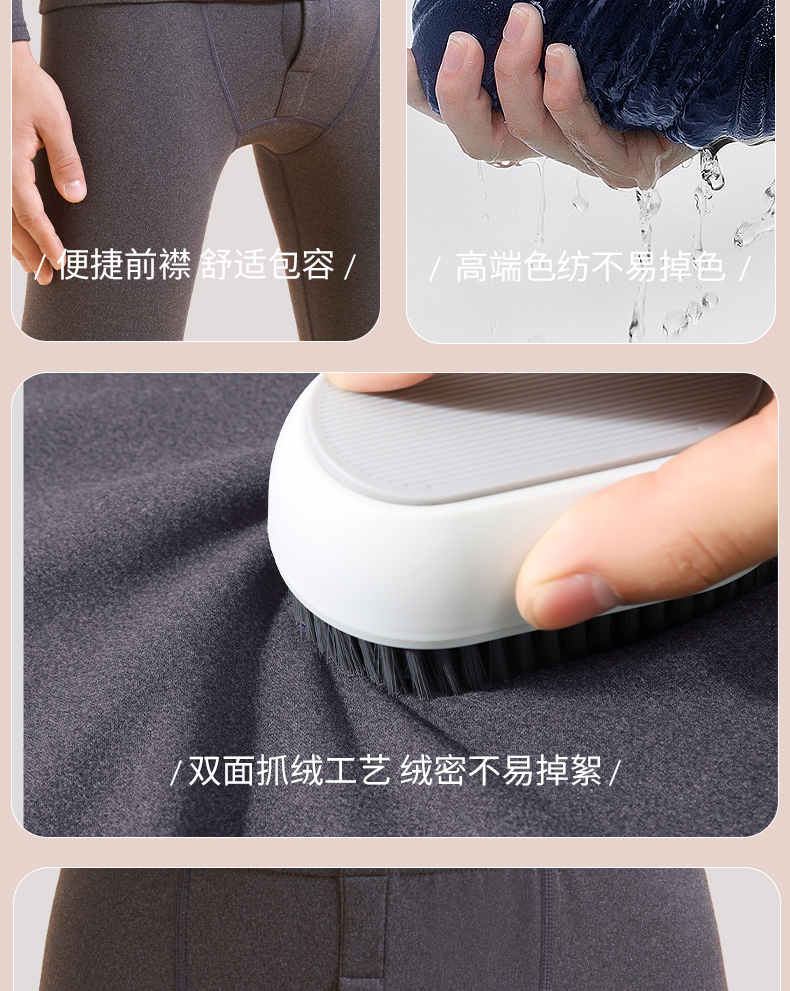 / 便捷前襟 舒适包容 /

/ 高端色纺不易掉色 /

/ 双面抓绒工艺 绒密不易掉絮 /