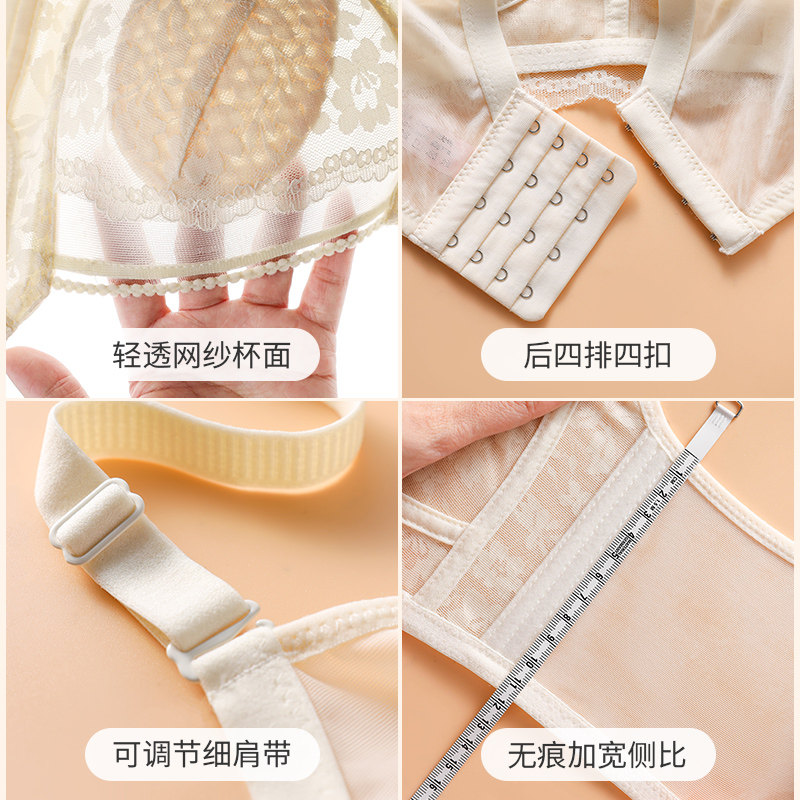 轻透网纱杯面

后四排四扣

可调节细肩带

无痕加宽侧比