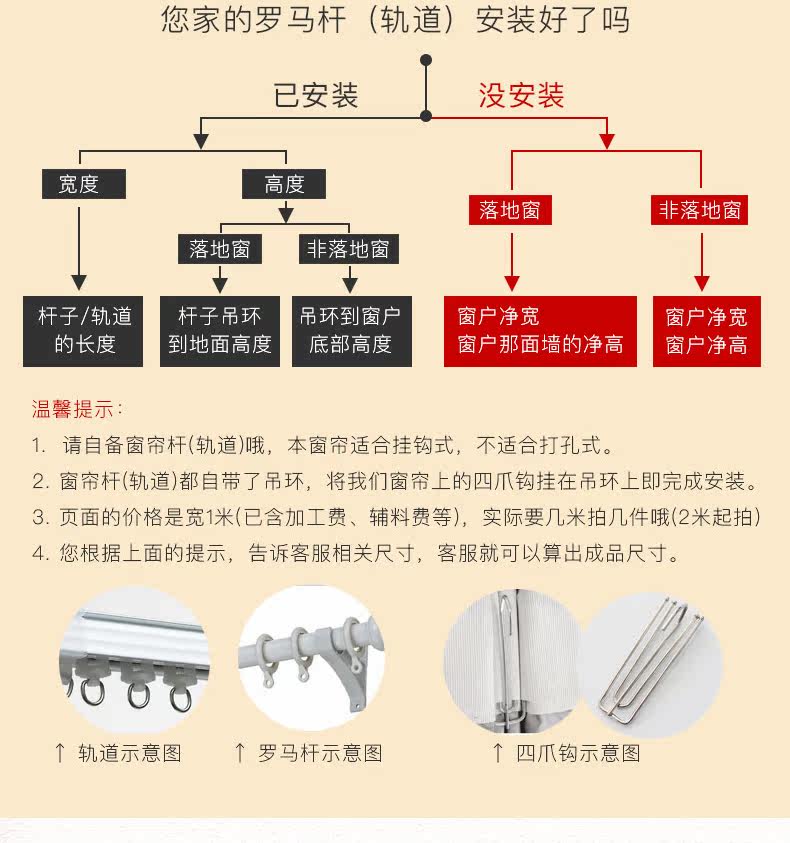 您家的罗马杆（轨道）安装好了吗

已安装

没安装

宽度

高度

落地窗

非落地窗

杆子/轨道的长度

杆子吊环到地面高度

吊环到窗户底部高度

落地窗

非落地窗

窗户净宽
窗户那面墙的净高

窗户净宽
窗户净高

温馨提示：

1. 请自备窗帘杆(轨道)哦，本窗帘适合挂钩式，不适合打孔式。

2. 窗帘杆(轨道)都自带了吊环，将我们窗帘上的四爪钩挂在吊环上即完成安装。

3. 页面的价格是宽1米(已含加工费、辅料费等)，实际要几米拍几件哦(2米起拍)

4. 您根据上面的提示，告诉客服相关尺寸，客服就可以算出成品尺寸。

↑ 轨道示意图

↑ 罗马杆示意图

↑ 四爪钩示意图