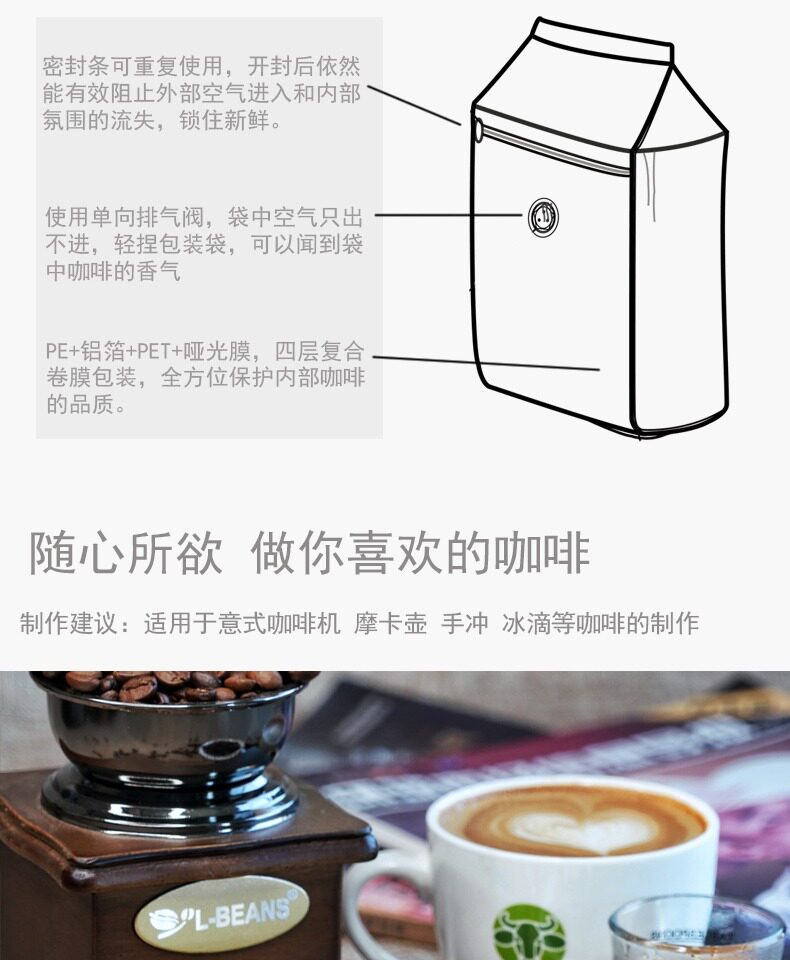 密封条可重复使用，开封后依然能有效阻止外部空气进入和内部氛围的流失，锁住新鲜。

使用单向排气阀，袋中空气只出不进，轻捏包装袋，可以闻到袋中咖啡的香气

PE+铝箔+PET+哑光膜，四层复合卷膜包装，全方位保护内部咖啡的品质。

随心所欲 做你喜欢的咖啡

制作建议：适用于意式咖啡机 摩卡壶 手冲 冰滴等咖啡的制作

L-BEANS