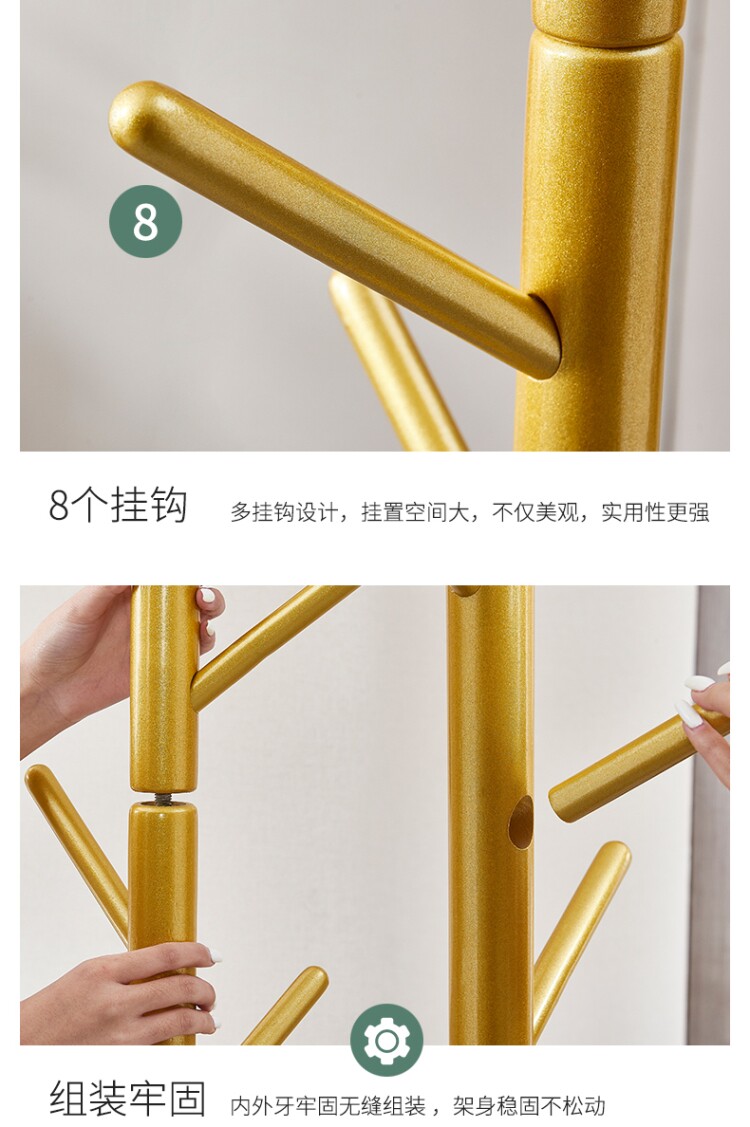 8

8个挂钩 多挂钩设计，挂置空间大，不仅美观，实用性更强

组装牢固 内外牙牢固无缝组装，架身稳固不松动