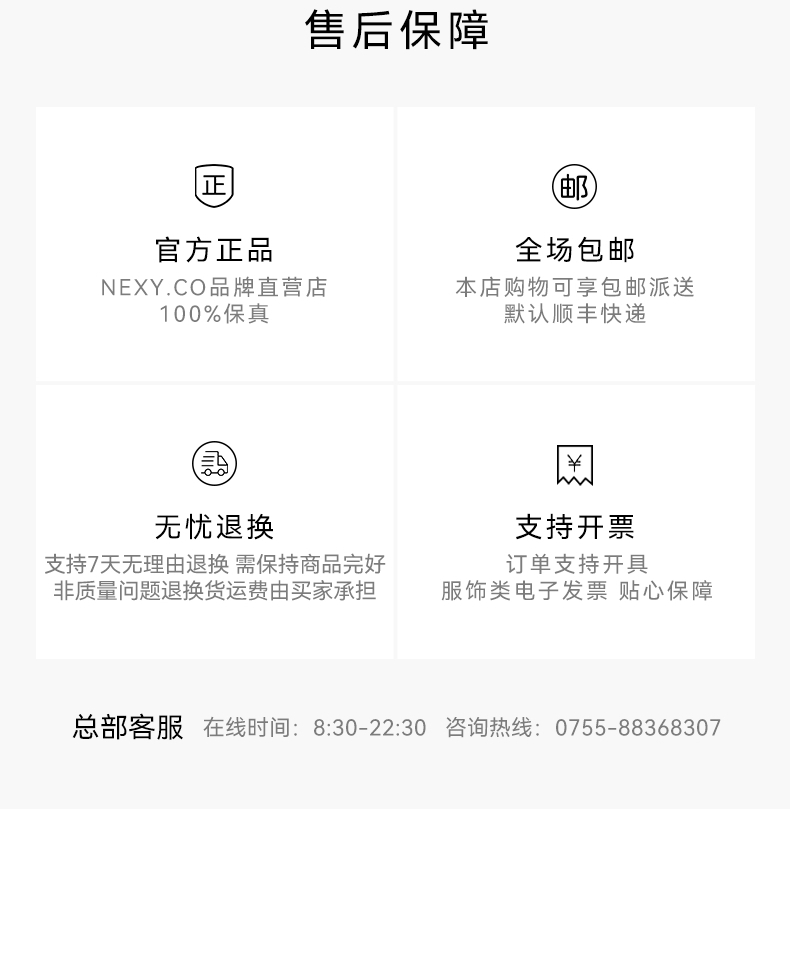 售后保障

正

官方正品

NEXY.CO品牌直营店
100%保真

邮

全场包邮

本店购物可享包邮派送
默认顺丰快递

无忧退换

支持7天无理由退换 需保持商品完好
非质量问题退换货运费由买家承担

¥

支持开票

订单支持开具
服饰类电子发票 贴心保障

总部客服 在线时间：8:30-22:30 咨询热线：0755-88368307