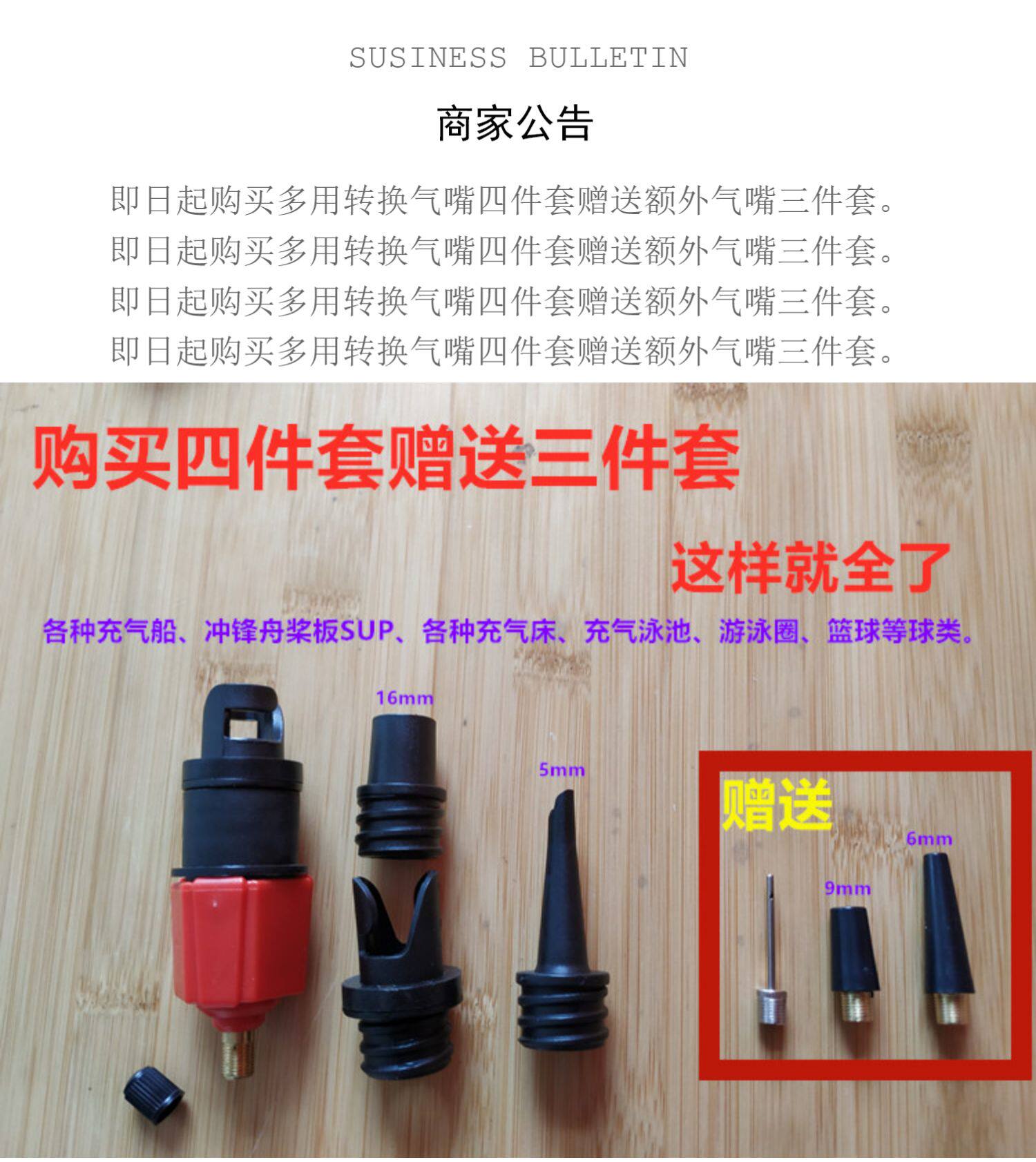 SUSINESS BULLETIN

商家公告

即日起购买多用转换气嘴四件套赠送额外气嘴三件套。
即日起购买多用转换气嘴四件套赠送额外气嘴三件套。
即日起购买多用转换气嘴四件套赠送额外气嘴三件套。
即日起购买多用转换气嘴四件套赠送额外气嘴三件套。

购买四件套赠送三件套

这样就全了

各种充气船、冲锋舟桨板SUP、各种充气床、充气泳池、游泳圈、篮球等球类。

16mm

5mm

赠送

6mm

9mm