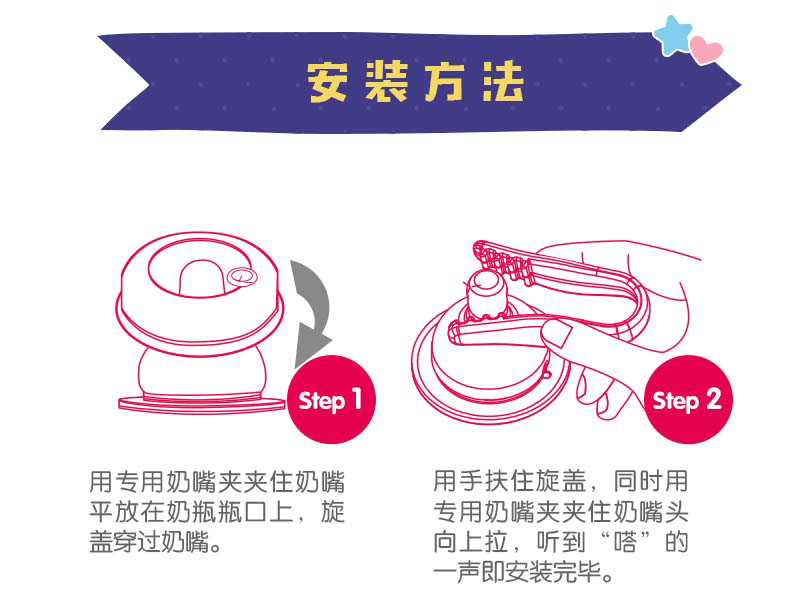 安装方法

Step 1

用专用奶嘴夹夹住奶嘴平放在奶瓶瓶口上，旋盖穿过奶嘴。

Step 2

用手扶住旋盖，同时用专用奶嘴夹夹住奶嘴头向上拉，听到“嗒”的一声即安装完毕。