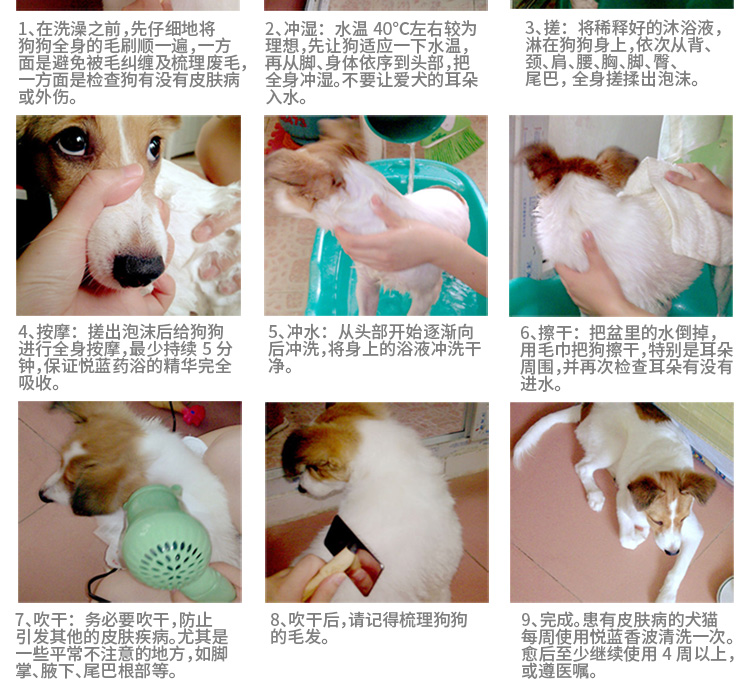 1、在洗澡之前，先仔细地将狗狗全身的毛刷顺一遍，一方面是避免被毛纠缠及梳理废毛，一方面是检查狗有没有皮肤病或外伤。

2、冲湿：水温 40°C左右较为理想，先让狗适应一下水温，再从脚、身体依序到头部，把全身冲湿。不要让爱犬的耳朵入水。

3、搓：将稀释好的沐浴液，淋在狗狗身上，依次从背、颈、肩、腰、胸、脚、臀、尾巴，全身搓揉出泡沫。

4、按摩：搓出泡沫后给狗狗进行全身按摩，最少持续 5 分钟，保证悦蓝药浴的精华完全吸收。

5、冲水：从头部开始逐渐向后冲洗，将身上的浴液冲洗干净。

6、擦干：把盆里的水倒掉，用毛巾把狗擦干，特别是耳朵周围，并再次检查耳朵有没有进水。

7、吹干：务必要吹干，防止引发其他的皮肤疾病。尤其是一些平常不注意的地方，如脚掌、腋下、尾巴根部等。

8、吹干后，请记得梳理狗狗的毛发。

9、完成。患有皮肤病的犬猫每周使用悦蓝香波清洗一次。愈后至少继续使用 4 周以上，或遵医嘱。