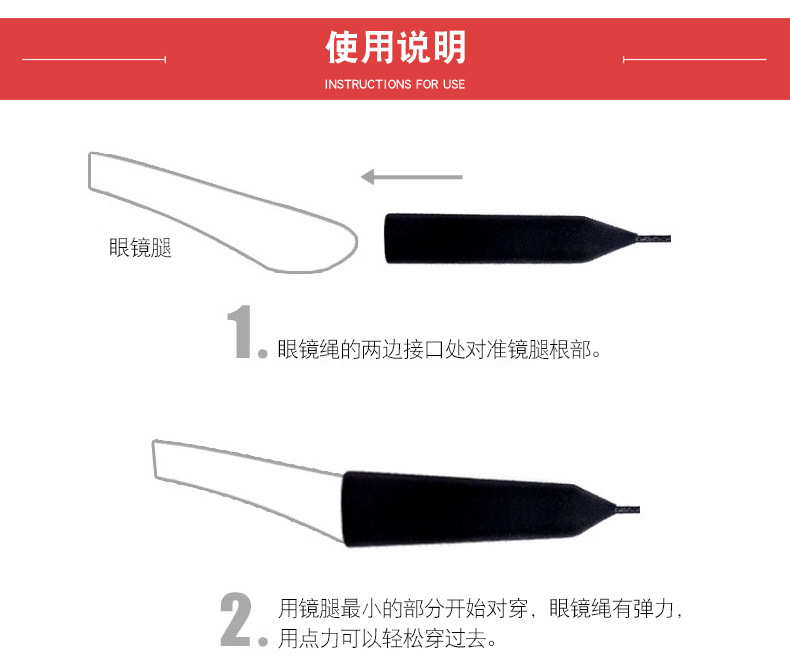 使用说明

INSTRUCTIONS FOR USE

眼镜腿

1. 眼镜绳的两边接口处对准镜腿根部。

2. 用镜腿最小的部分开始对穿，眼镜绳有弹力，用点力可以轻松穿过去。