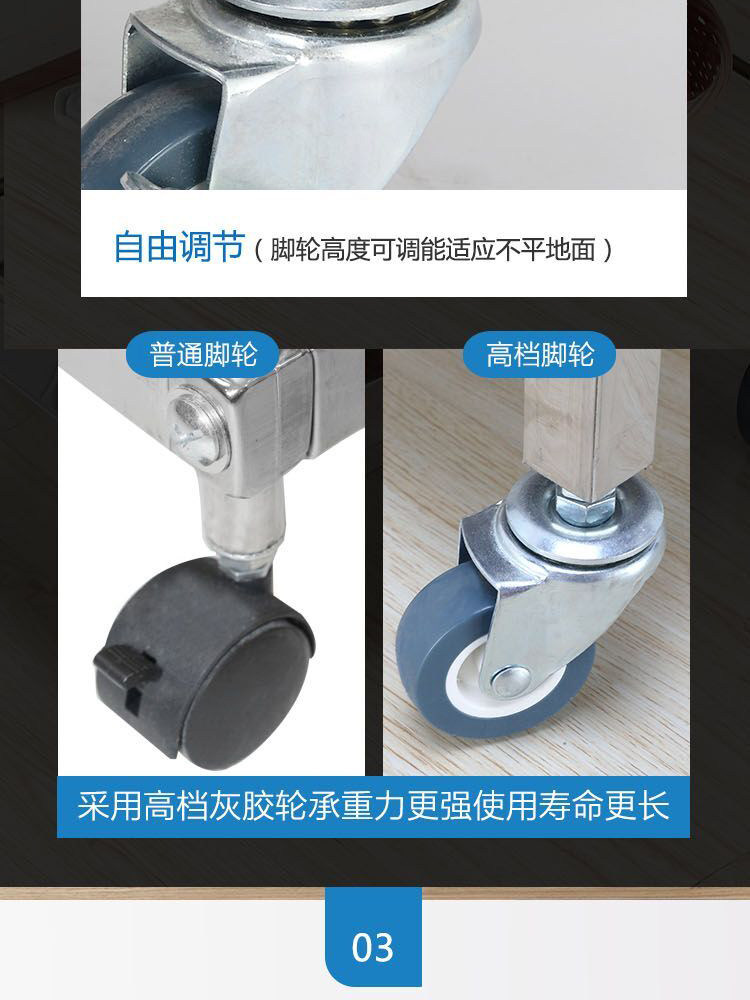 自由调节（脚轮高度可调能适应不平地面）

普通脚轮

高档脚轮

采用高档灰胶轮承重力更强使用寿命更长

03