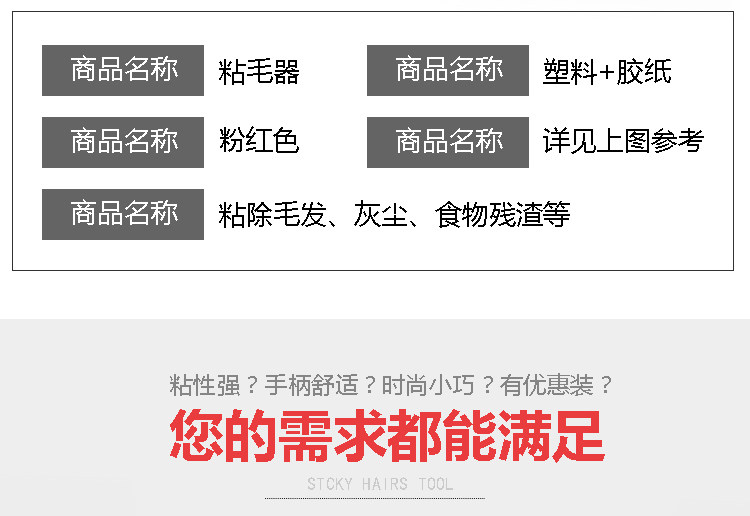 商品名称 粘毛器

商品名称 塑料+胶纸

商品名称 粉红色

商品名称 详见上图参考

商品名称 粘除毛发、灰尘、食物残渣等

粘性强？手柄舒适？时尚小巧？有优惠装？

您的需求都能满足

STCKY HAIRS TOOL