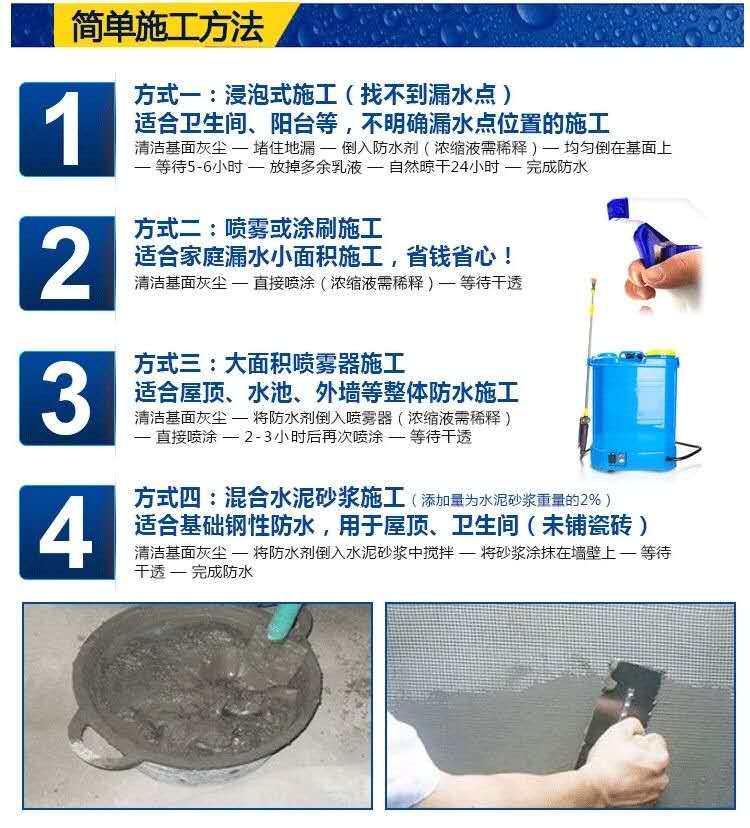 简单施工方法

1

方式一：浸泡式施工（找不到漏水点）
适合卫生间、阳台等，不明确漏水点位置的施工
清洁基面灰尘 — 堵住地漏 — 倒入防水剂（浓缩液需稀释）— 均匀倒在基面上 — 等待5-6小时 — 放掉多余乳液 — 自然晾干24小时 — 完成防水

2

方式二：喷雾或涂刷施工
适合家庭漏水小面积施工，省钱省心！
清洁基面灰尘 — 直接喷涂（浓缩液需稀释）— 等待干透

3

方式三：大面积喷雾器施工
适合屋顶、水池、外墙等整体防水施工
清洁基面灰尘 — 将防水剂倒入喷雾器（浓缩液需稀释）— 直接喷涂 — 2-3小时后再次喷涂 — 等待干透

4

方式四：混合水泥砂浆施工（添加量为水泥砂浆重量的2%）
适合基础钢性防水，用于屋顶、卫生间（未铺瓷砖）
清洁基面灰尘 — 将防水剂倒入水泥砂浆中搅拌 — 将砂浆涂抹在墙壁上 — 等待干透 — 完成防水