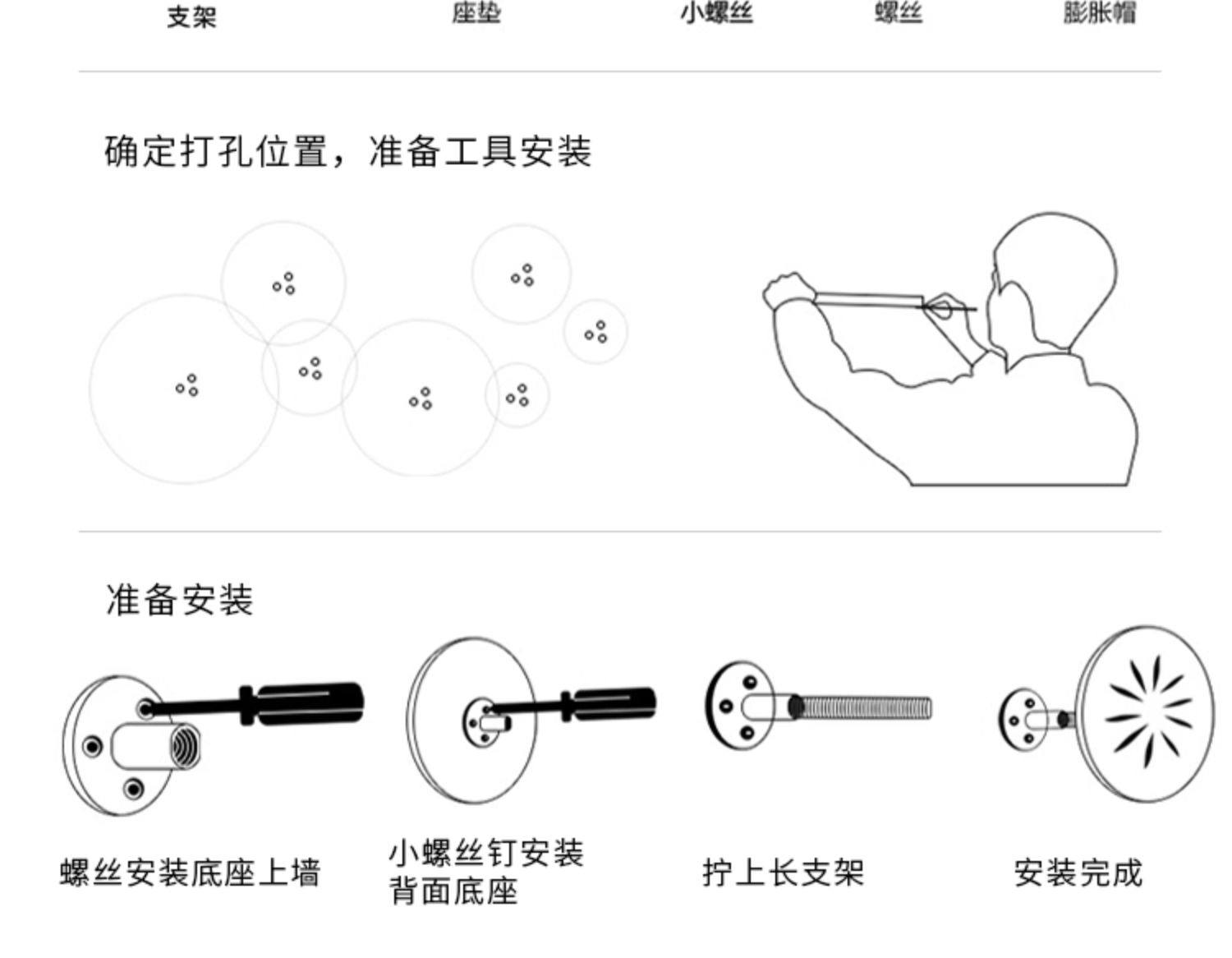 支架 座垫 小螺丝 螺丝 膨胀帽

确定打孔位置，准备工具安装

准备安装

螺丝安装底座上墙

小螺丝钉安装背面底座

拧上长支架

安装完成