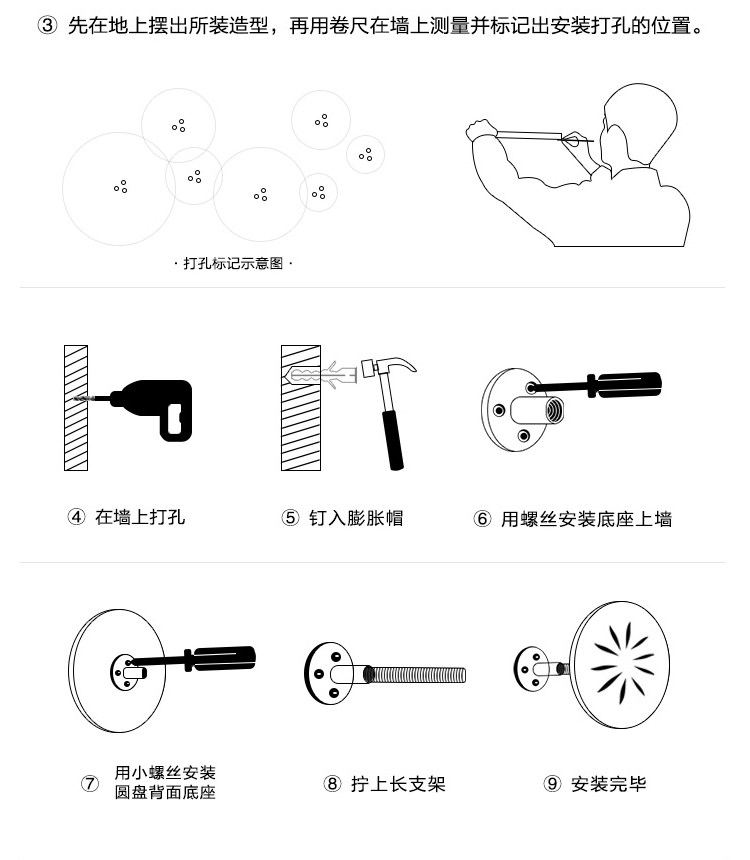 ③ 先在地上摆出所装造型，再用卷尺在墙上测量并标记出安装打孔的位置。

· 打孔标记示意图 ·

④ 在墙上打孔

⑤ 钉入膨胀帽

⑥ 用螺丝安装底座上墙

⑦ 用小螺丝安装圆盘背面底座

⑧ 拧上长支架

⑨ 安装完毕