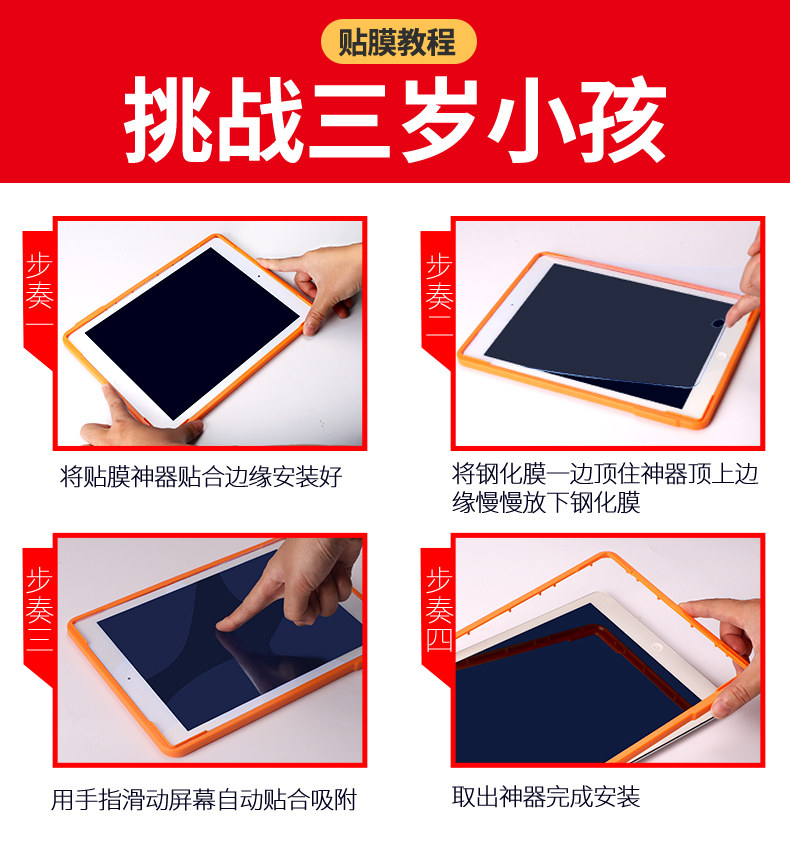 贴膜教程

挑战三岁小孩

步奏一

将贴膜神器贴合边缘安装好

步奏二

将钢化膜一边顶住神器顶上边缘慢慢放下钢化膜

步奏三

用手指滑动屏幕自动贴合吸附

步奏四

取出神器完成安装