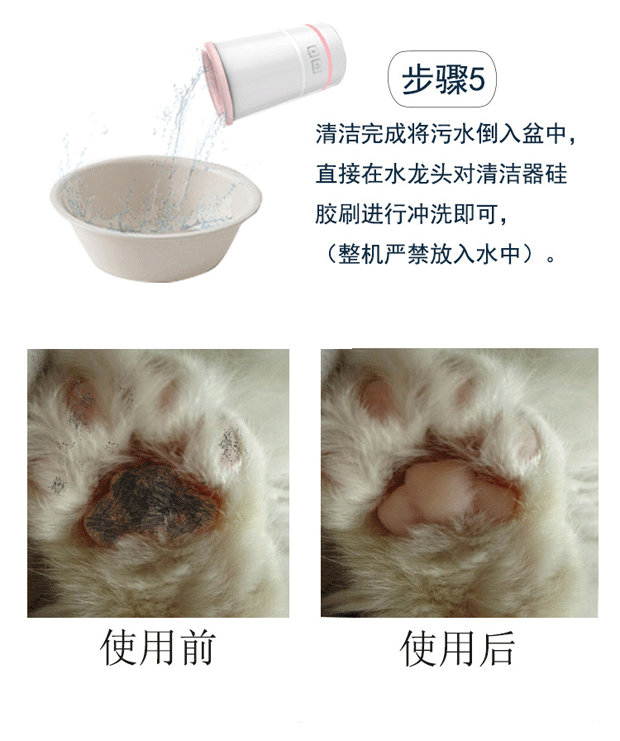 步骤5

清洁完成将污水倒入盆中，直接在水龙头对清洁器硅胶刷进行冲洗即可，（整机严禁放入水中）。

使用前

使用后