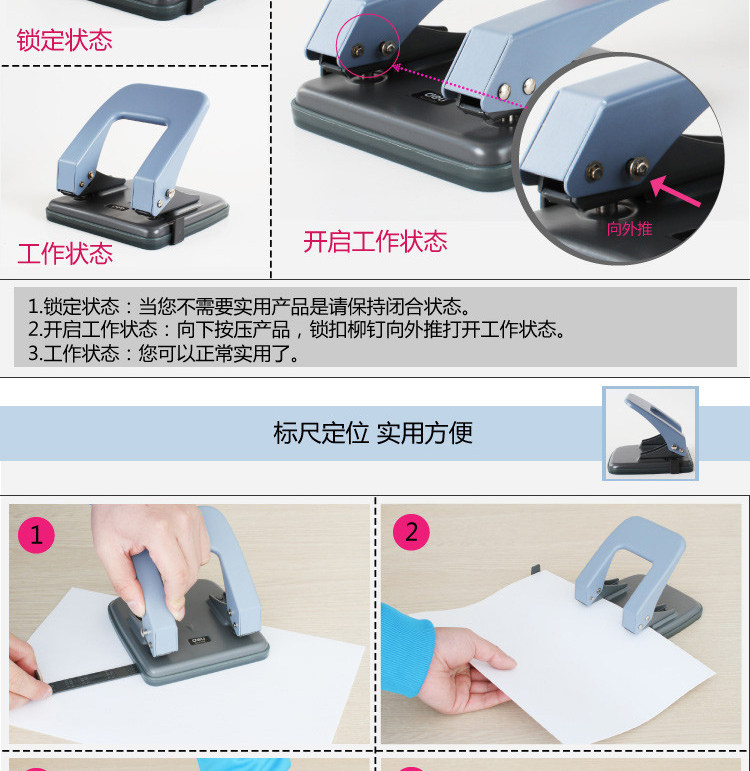 锁定状态

工作状态

开启工作状态

向外推

1.锁定状态：当您不需要实用产品是请保持闭合状态。
2.开启工作状态：向下按压产品，锁扣柳钉向外推打开工作状态。
3.工作状态：您可以正常实用了。

标尺定位 实用方便

1

2