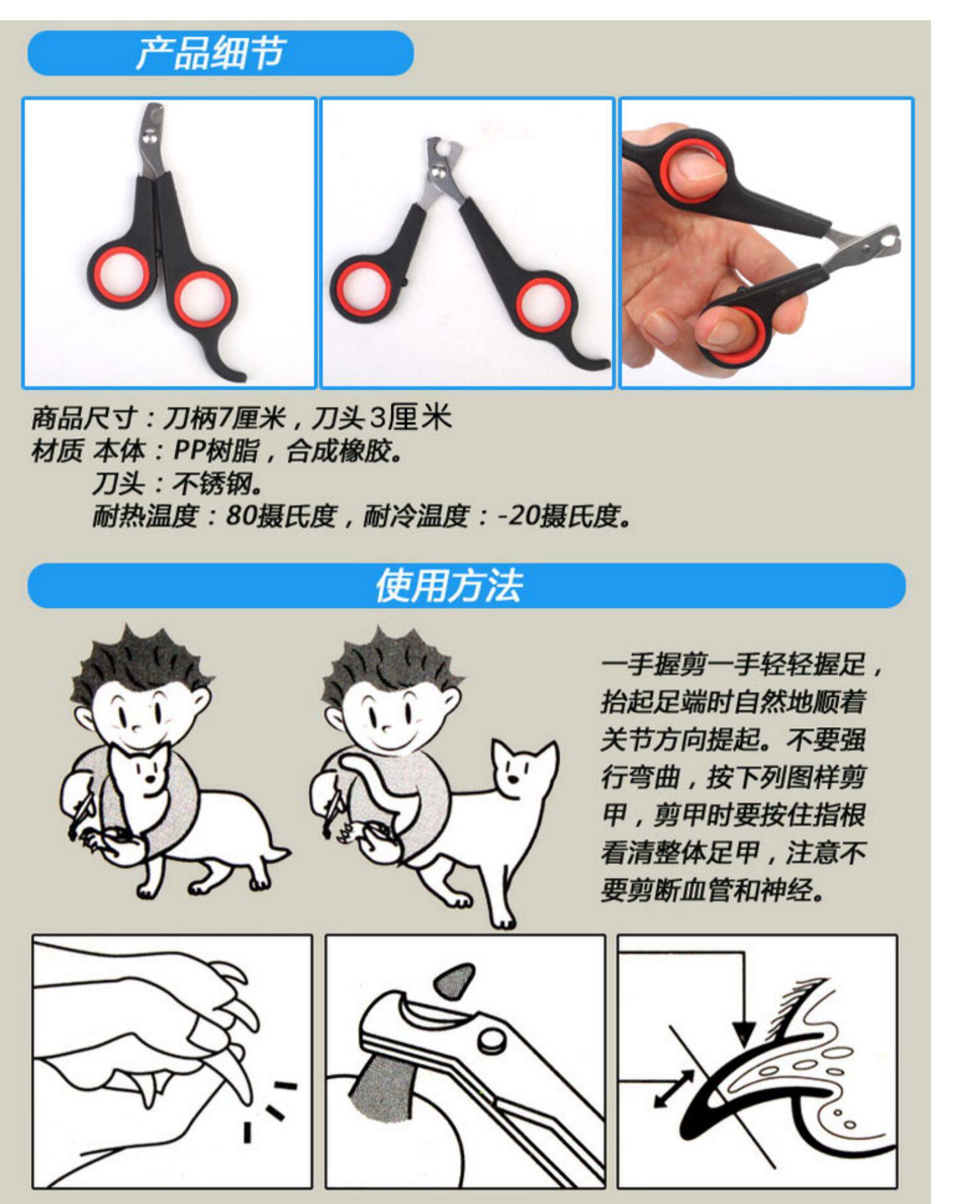 产品细节

商品尺寸：刀柄7厘米，刀头3厘米
材质 本体：PP树脂，合成橡胶。
刀头：不锈钢。
耐热温度：80摄氏度，耐冷温度：-20摄氏度。

使用方法

一手握剪一手轻轻握足，抬起足端时自然地顺着关节方向提起。不要强行弯曲，按下列图样剪甲，剪甲时要按住指根看清整体足甲，注意不要剪断血管和神经。