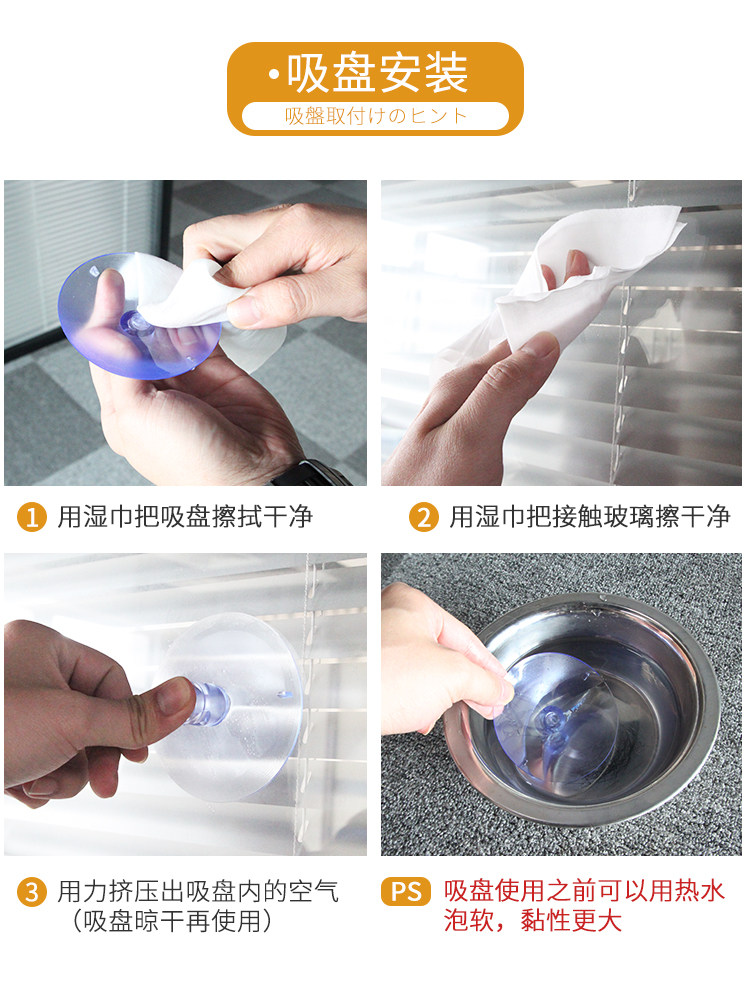 ·吸盘安装

吸盤取付けのヒント

1 用湿巾把吸盘擦拭干净

2 用湿巾把接触玻璃擦干净

3 用力挤压出吸盘内的空气（吸盘晾干再使用）

PS 吸盘使用之前可以用热水泡软，黏性更大