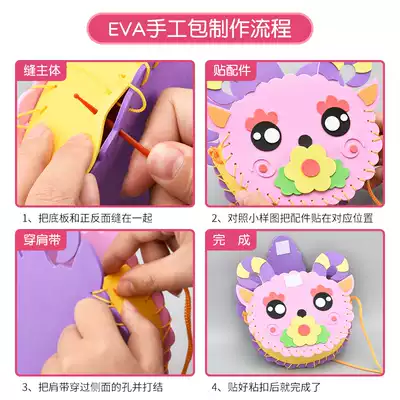 EVA手工包制作流程

缝主体

1、把底板和正反面缝在一起

贴配件

2、对照小样图把配件贴在对应位置

穿肩带

3、把肩带穿过侧面的孔并打结

完 成

4、贴好粘扣后就完成了