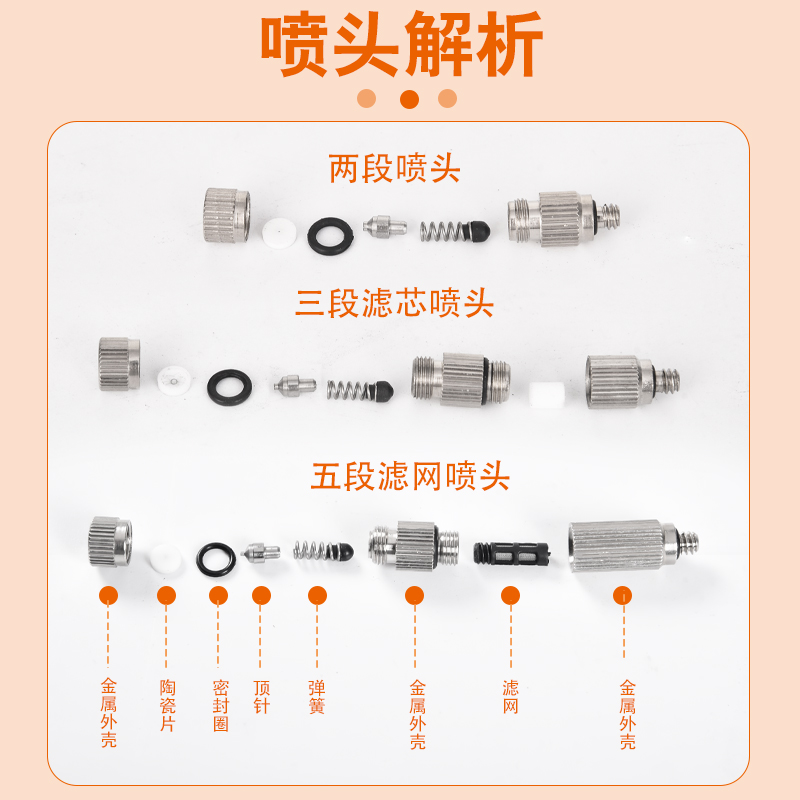 喷头解析

两段喷头

三段滤芯喷头

五段滤网喷头

金属外壳

陶瓷片

密封圈

顶针

弹簧

金属外壳

滤网

金属外壳