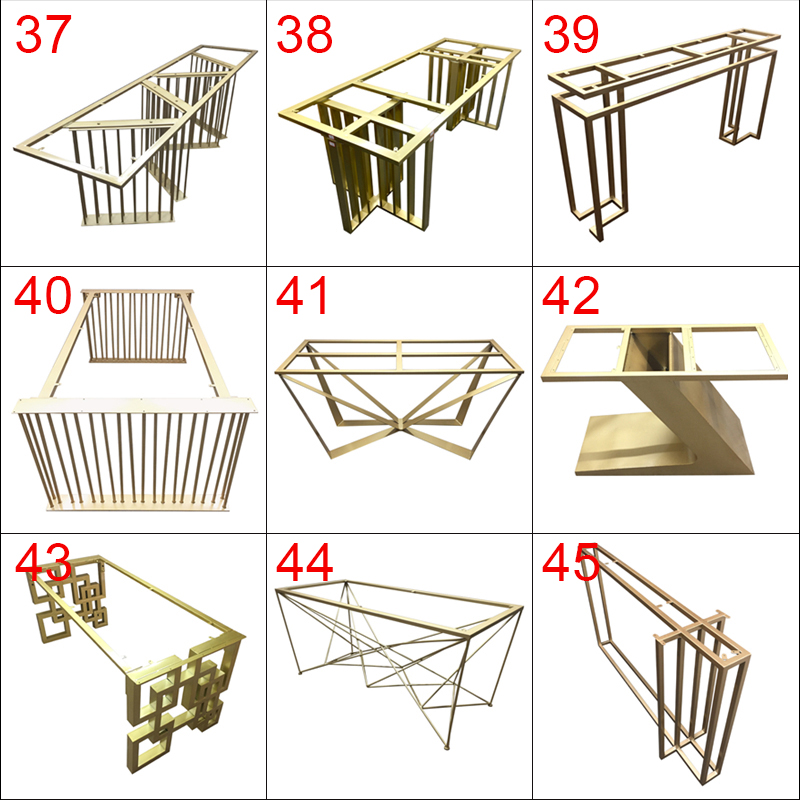 37

38

39

40

41

42

43

44

45