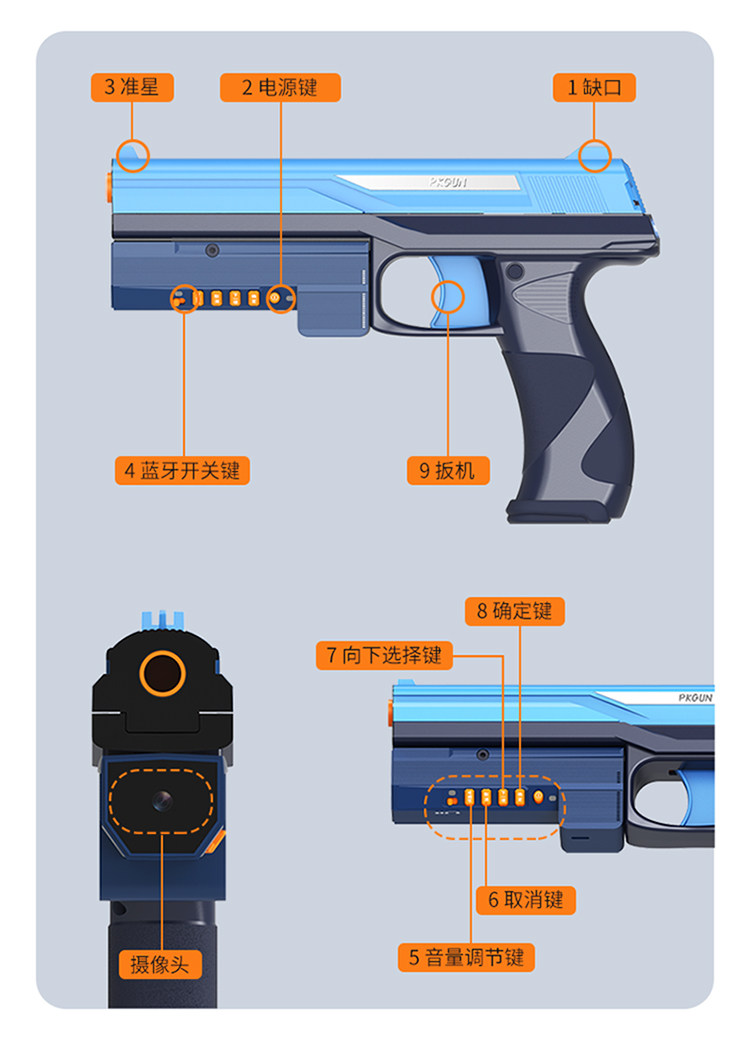 3 准星

2 电源键

1 缺口

PKGUN

4 蓝牙开关键

9 扳机

8 确定键

7 向下选择键

PKGUN

6 取消键

5 音量调节键

摄像头