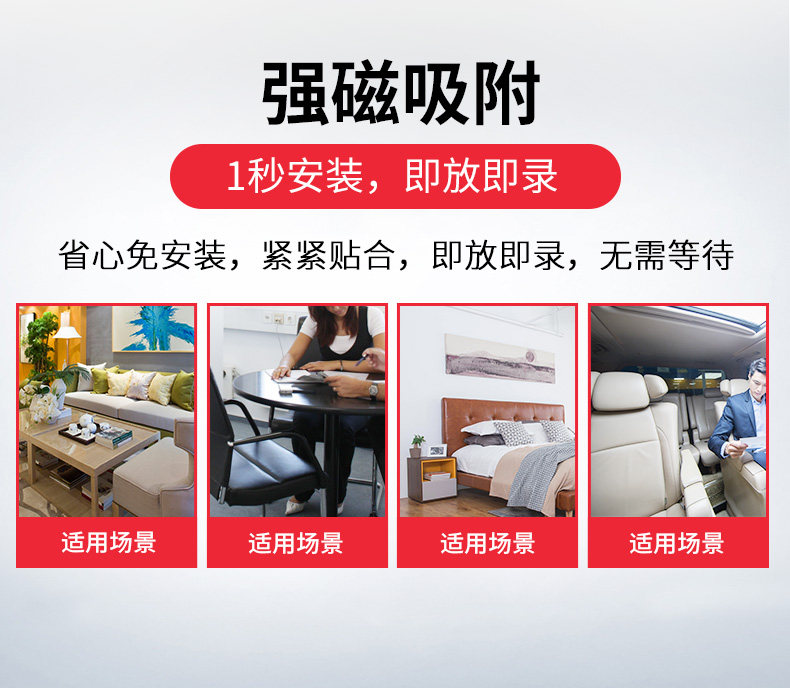 强磁吸附

1秒安装，即放即录

省心免安装，紧紧贴合，即放即录，无需等待

适用场景

适用场景

适用场景

适用场景