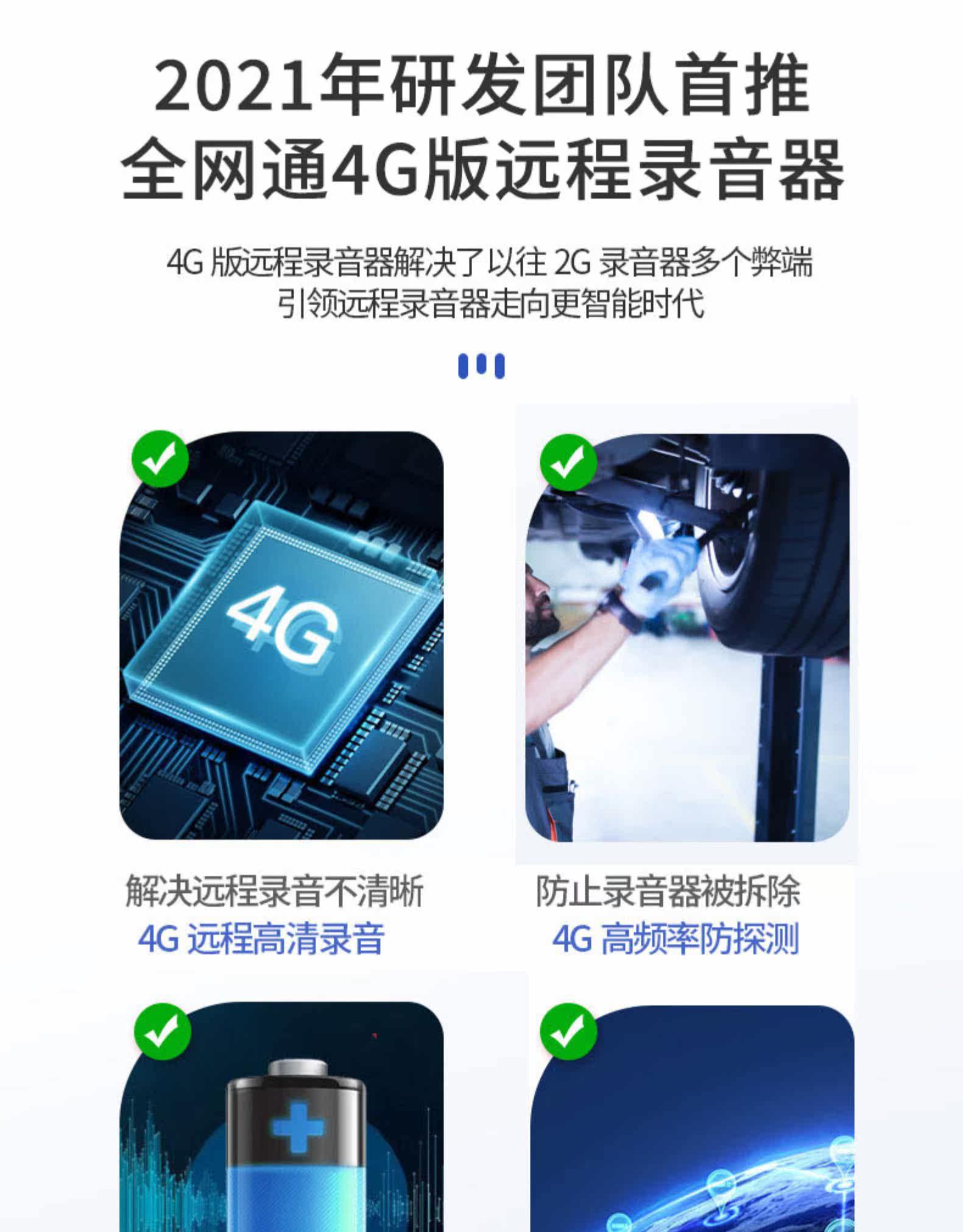 2021年研发团队首推
全网通4G版远程录音器

4G 版远程录音器解决了以往 2G 录音器多个弊端
引领远程录音器走向更智能时代

4G

解决远程录音不清晰
4G 远程高清录音

防止录音器被拆除
4G 高频率防探测