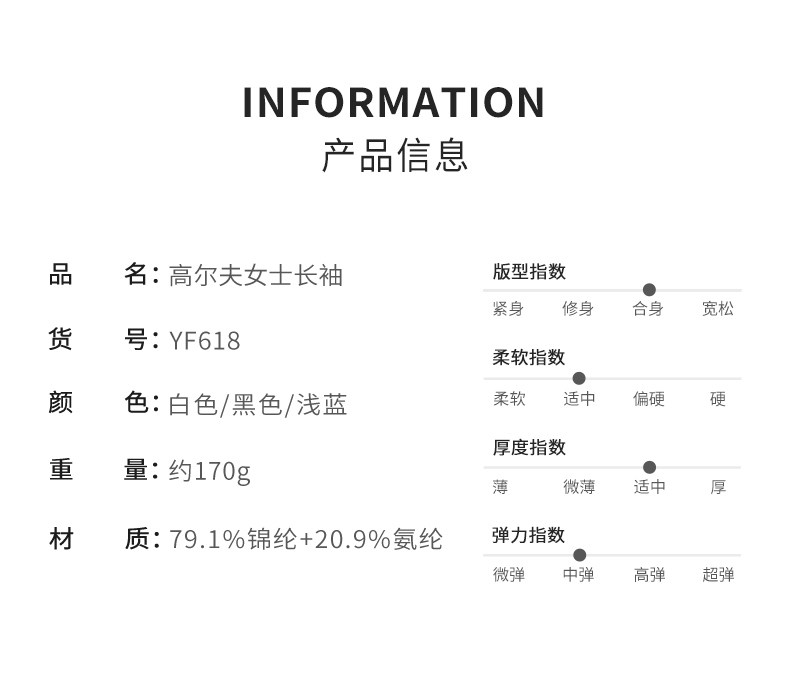 INFORMATION
产品信息

品 名:高尔夫女士长袖

货 号:YF618

颜 色:白色/黑色/浅蓝

重 量:约170g

材 质:79.1%锦纶+20.9%氨纶

版型指数
紧身 修身 合身 宽松

柔软指数
柔软 适中 偏硬 硬

厚度指数
薄 微薄 适中 厚

弹力指数
微弹 中弹 高弹 超弹