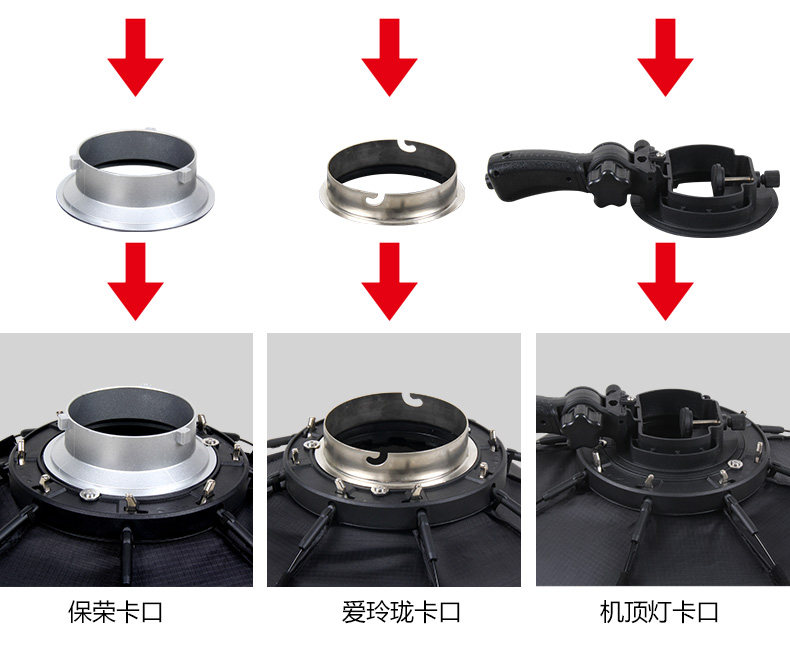 保荣卡口

爱玲珑卡口

机顶灯卡口