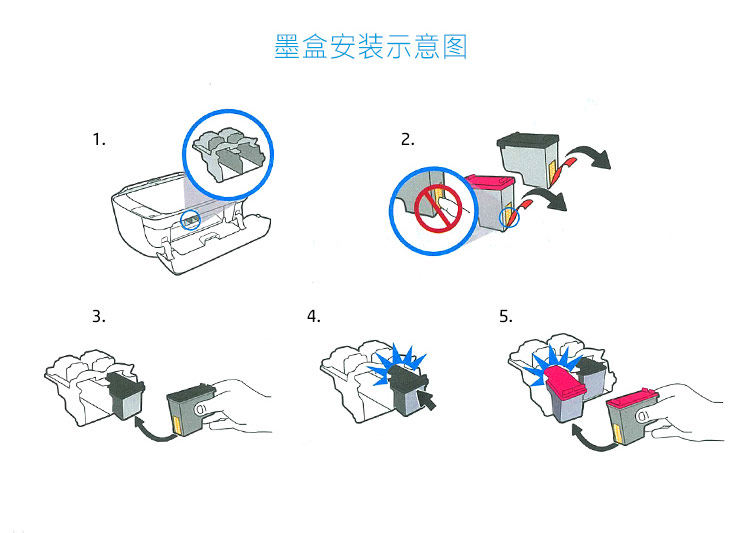 墨盒安装示意图

1.

2.

3.

4.

5.