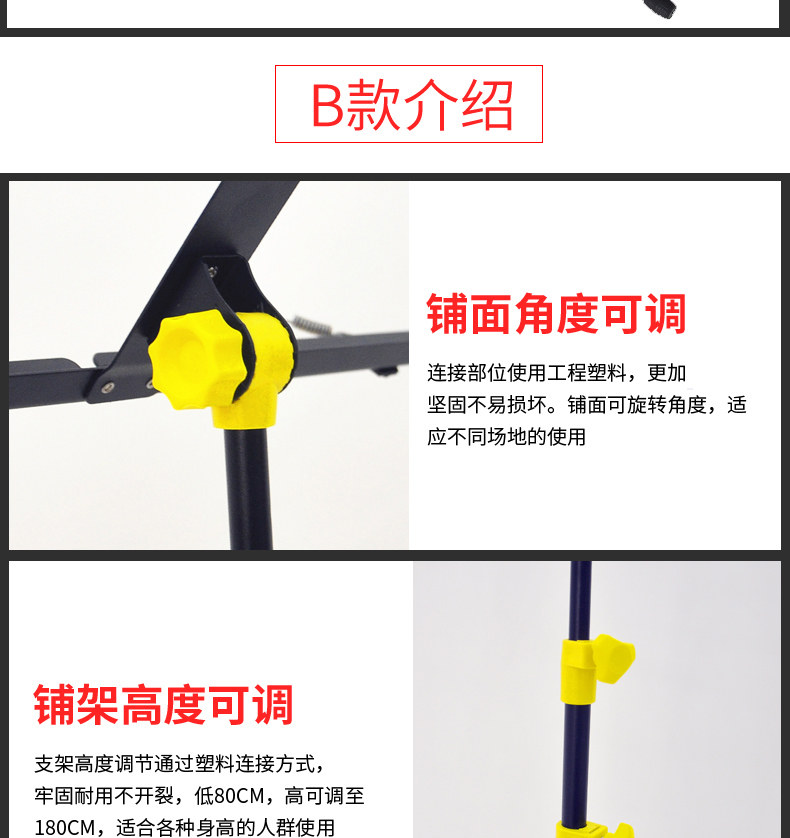 B款介绍

铺面角度可调

连接部位使用工程塑料，更加坚固不易损坏。铺面可旋转角度，适应不同场地的使用

铺架高度可调

支架高度调节通过塑料连接方式，牢固耐用不开裂，低80CM，高可调至180CM，适合各种身高的人群使用