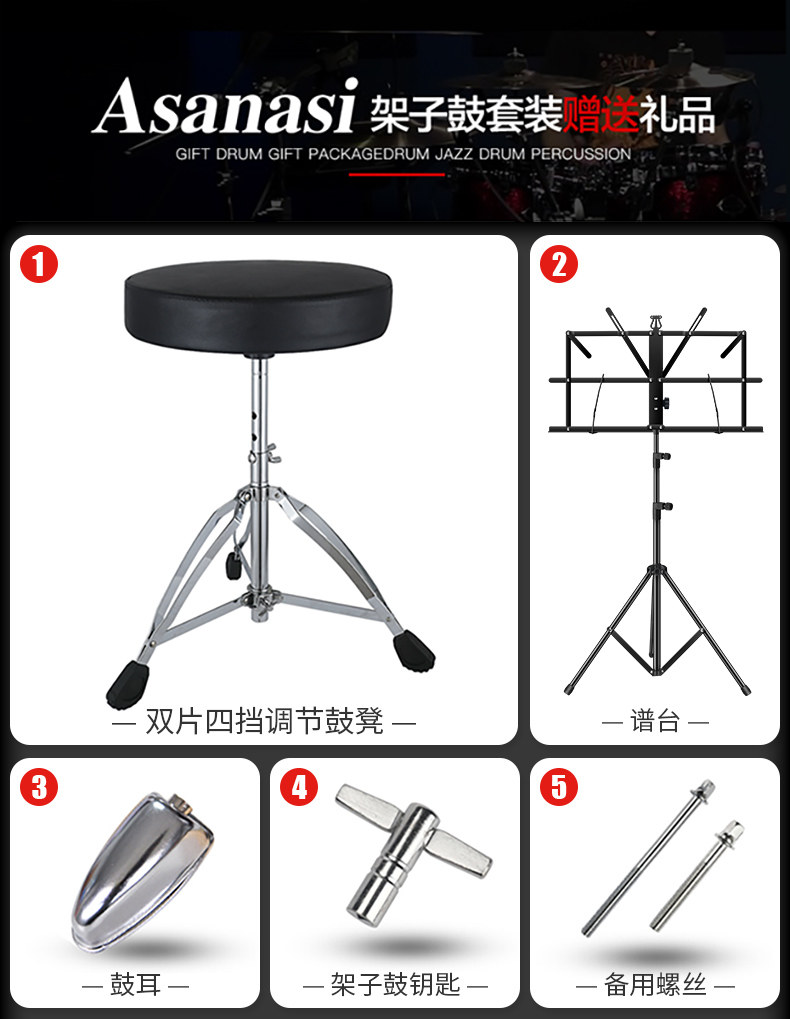 Asanasi 架子鼓套装赠送礼品
GIFT DRUM GIFT PACKAGEDRUM JAZZ DRUM PERCUSSION

1
— 双片四挡调节鼓凳 —

2
— 谱台 —

3
— 鼓耳 —

4
— 架子鼓钥匙 —

5
— 备用螺丝 —